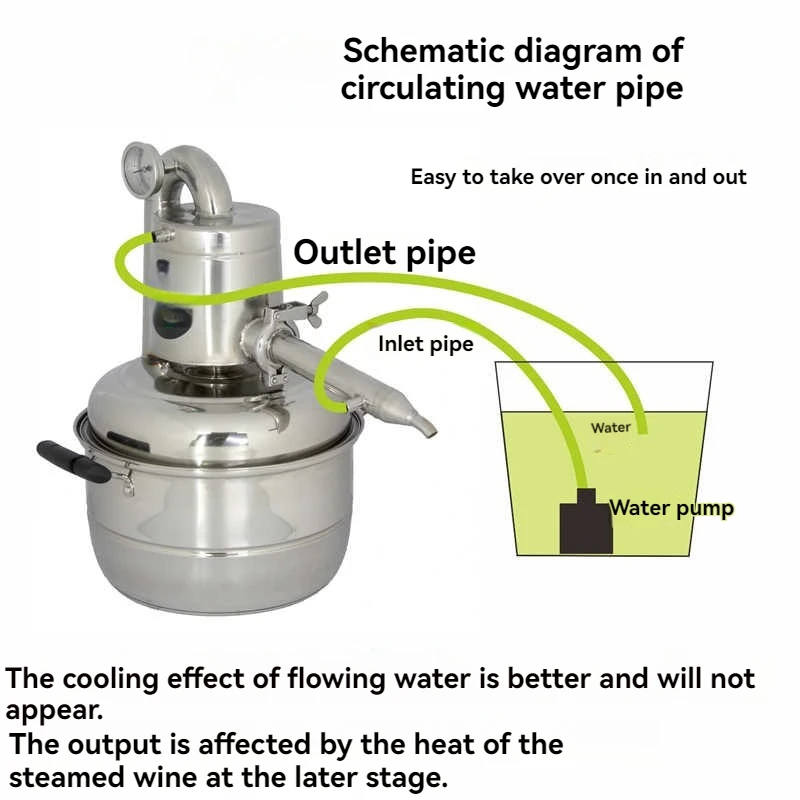 Schematic diagram of circulating water pipe

Easy to take over once in and out

Outlet pipe

Inlet pipe

Water

Water pump

The cooling effect of flowing water is better and will not appear.

The output is affected by the heat of the steamed wine at the later stage.