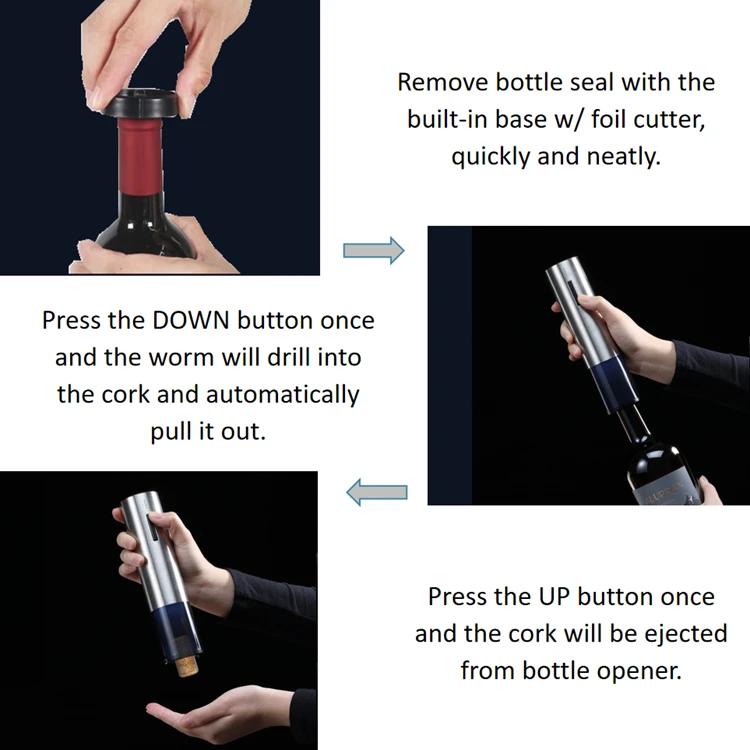 Remove bottle seal with the built-in base w/ foil cutter, quickly and neatly.

Press the DOWN button once and the worm will drill into the cork and automatically pull it out.

Press the UP button once and the cork will be ejected from bottle opener.