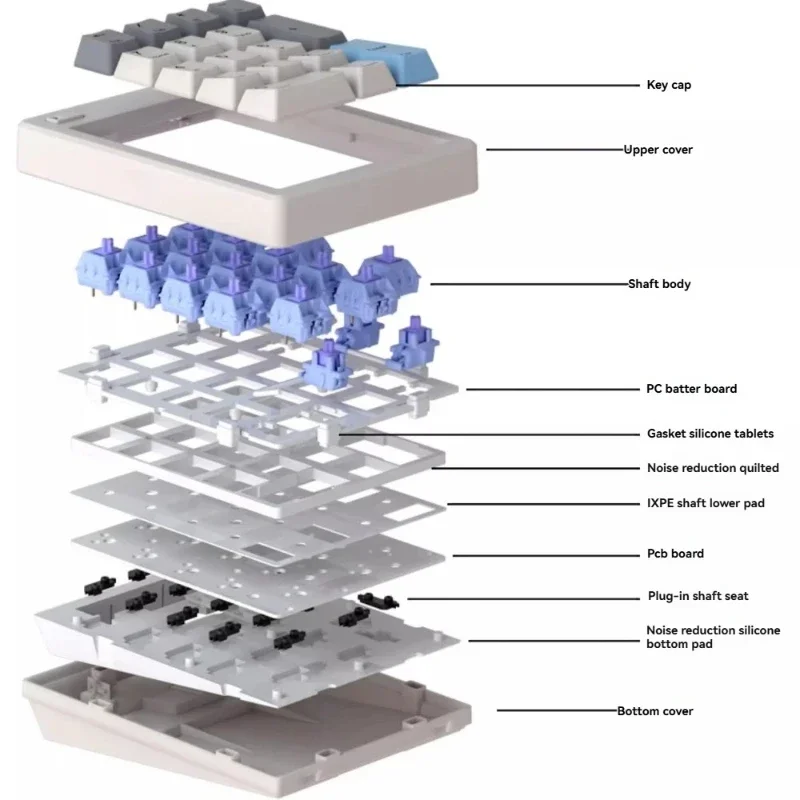 Key cap

Upper cover

Shaft body

PC batter board

Gasket silicone tablets

Noise reduction quilted

IXPE shaft lower pad

Pcb board

Plug-in shaft seat

Noise reduction silicone bottom pad

Bottom cover