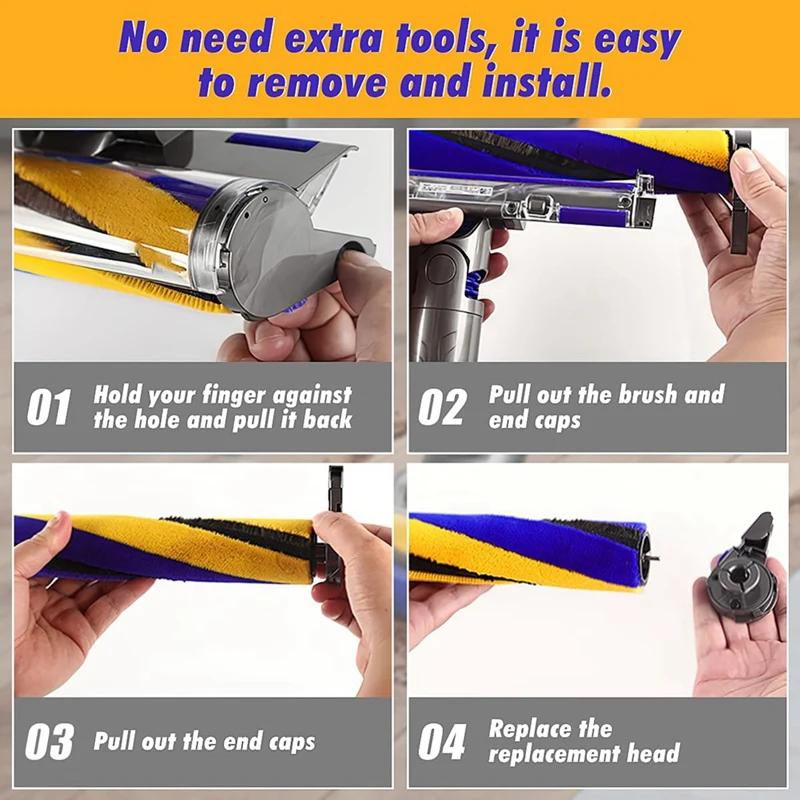 No need extra tools, it is easy to remove and install.

01 Hold your finger against the hole and pull it back

02 Pull out the brush and end caps

03 Pull out the end caps

04 Replace the replacement head