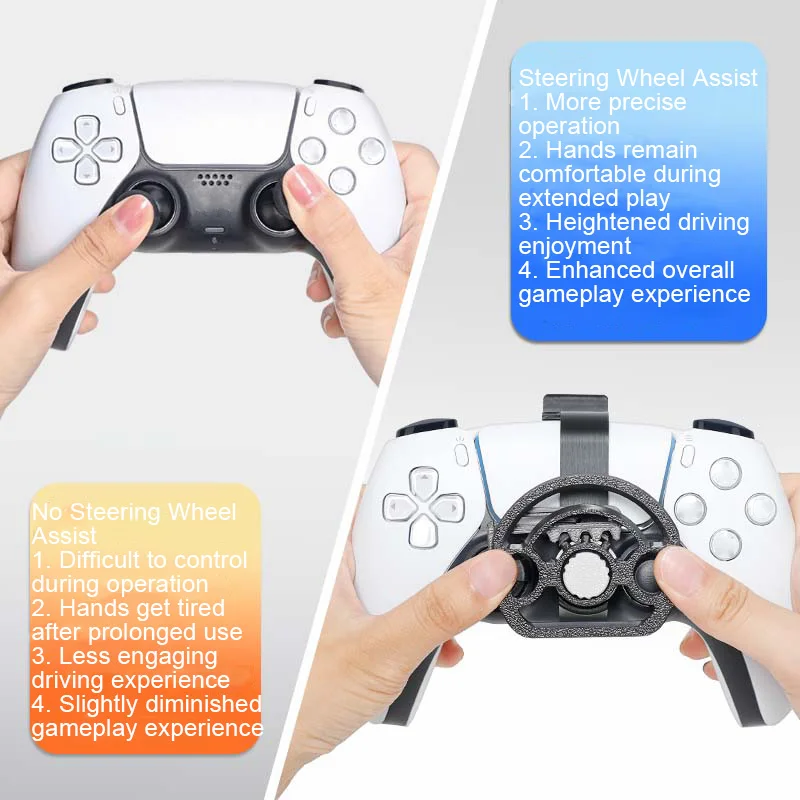 Steering Wheel Assist
1. More precise operation
2. Hands remain comfortable during extended play
3. Heightened driving enjoyment
4. Enhanced overall gameplay experience

No Steering Wheel Assist
1. Difficult to control during operation
2. Hands get tired after prolonged use
3. Less engaging driving experience
4. Slightly diminished gameplay experience