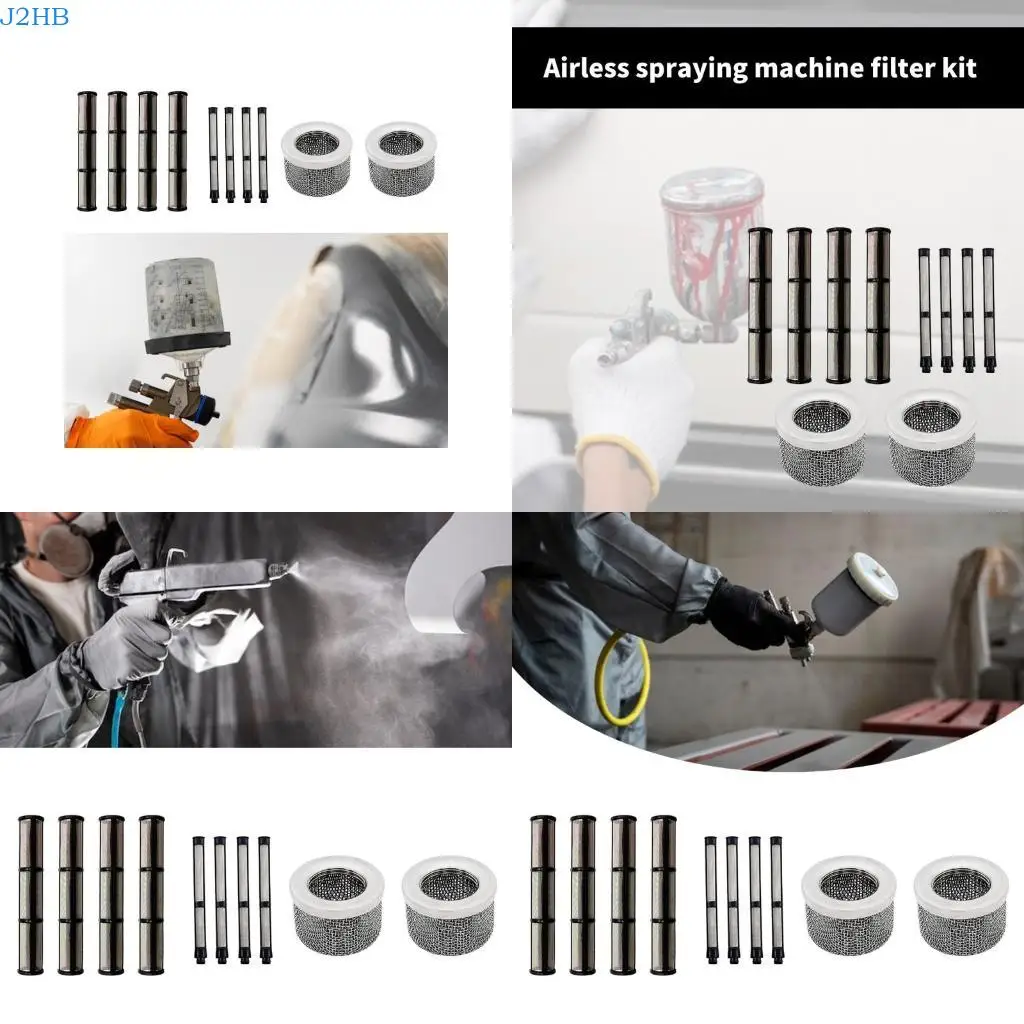 J2HB

Airless spraying machine filter kit