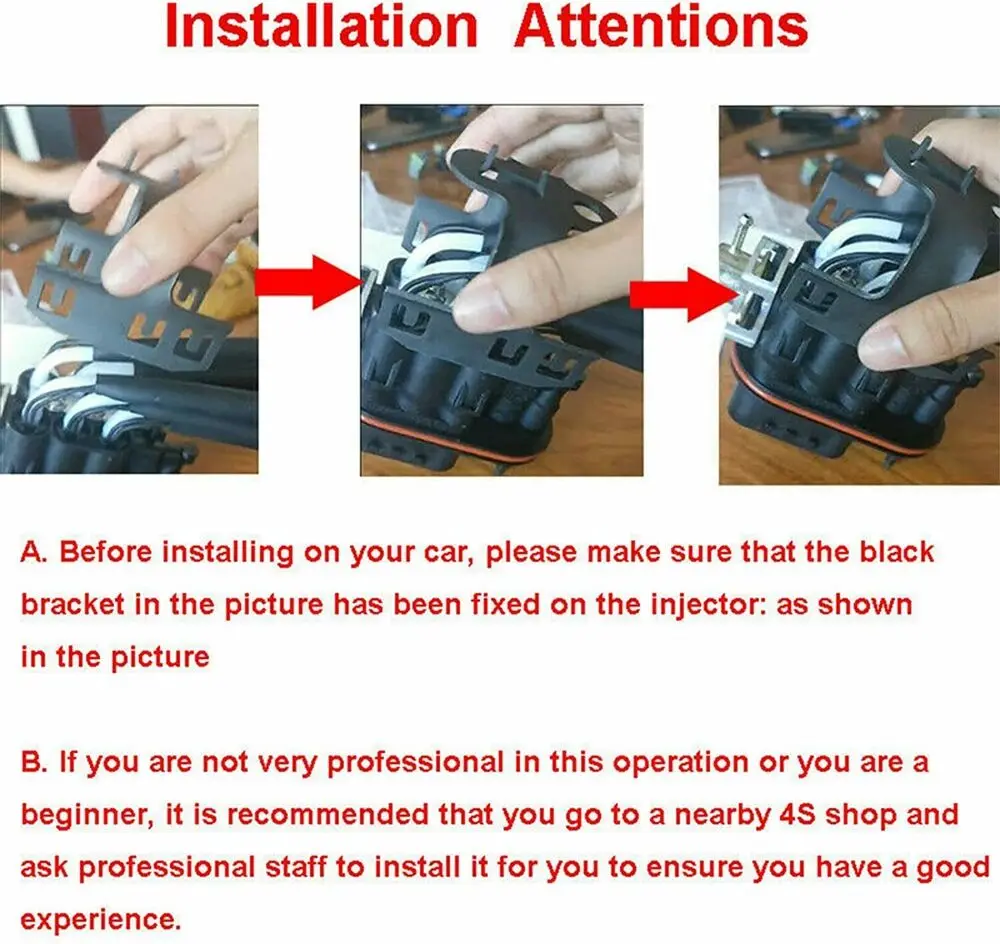 Installation Attentions

A. Before installing on your car, please make sure that the black bracket in the picture has been fixed on the injector: as shown in the picture

B. If you are not very professional in this operation or you are a beginner, it is recommended that you go to a nearby 4S shop and ask professional staff to install it for you to ensure you have a good experience.