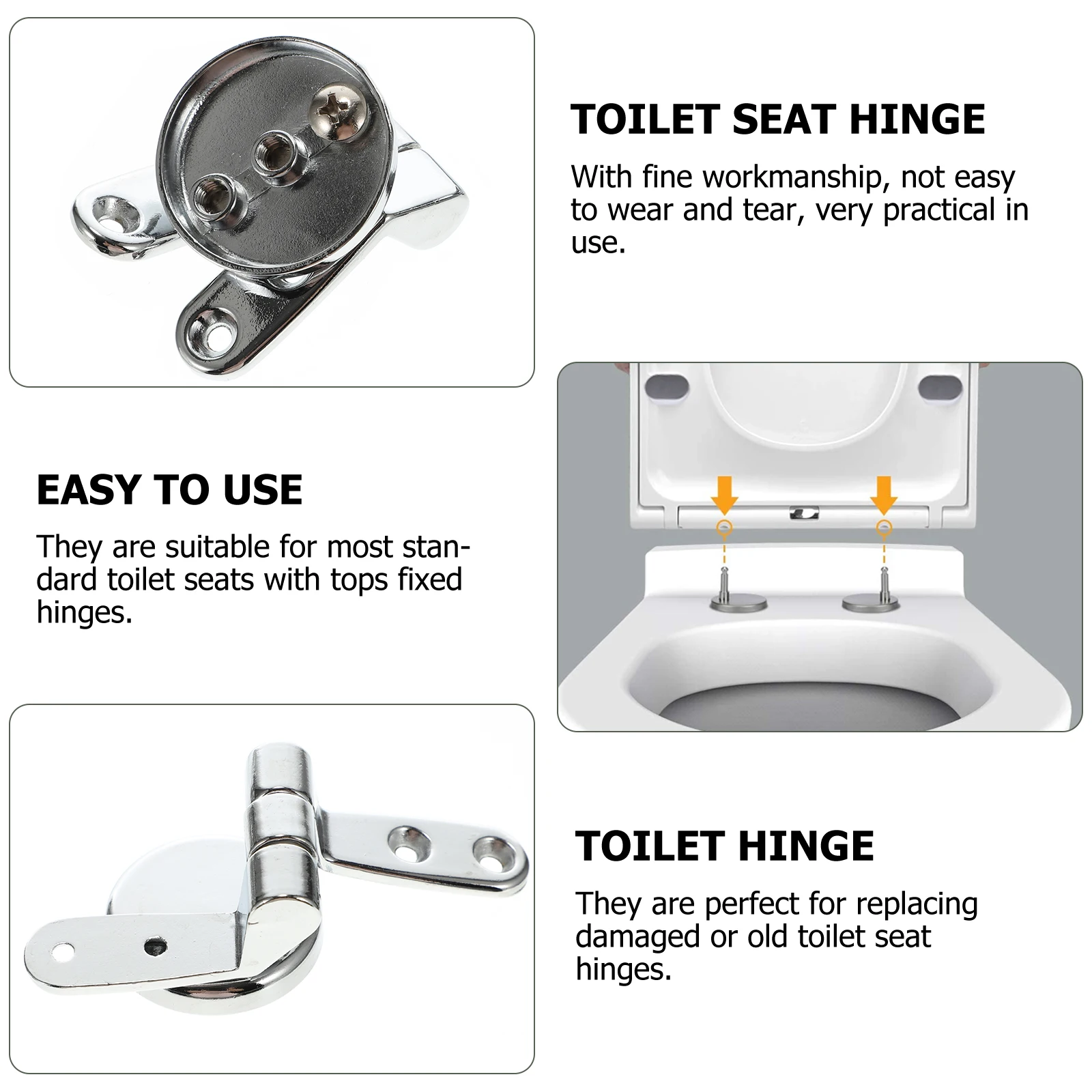 TOILET SEAT HINGE

With fine workmanship, not easy to wear and tear, very practical in use.

EASY TO USE

They are suitable for most standard toilet seats with tops fixed hinges.

TOILET HINGE

They are perfect for replacing damaged or old toilet seat hinges.