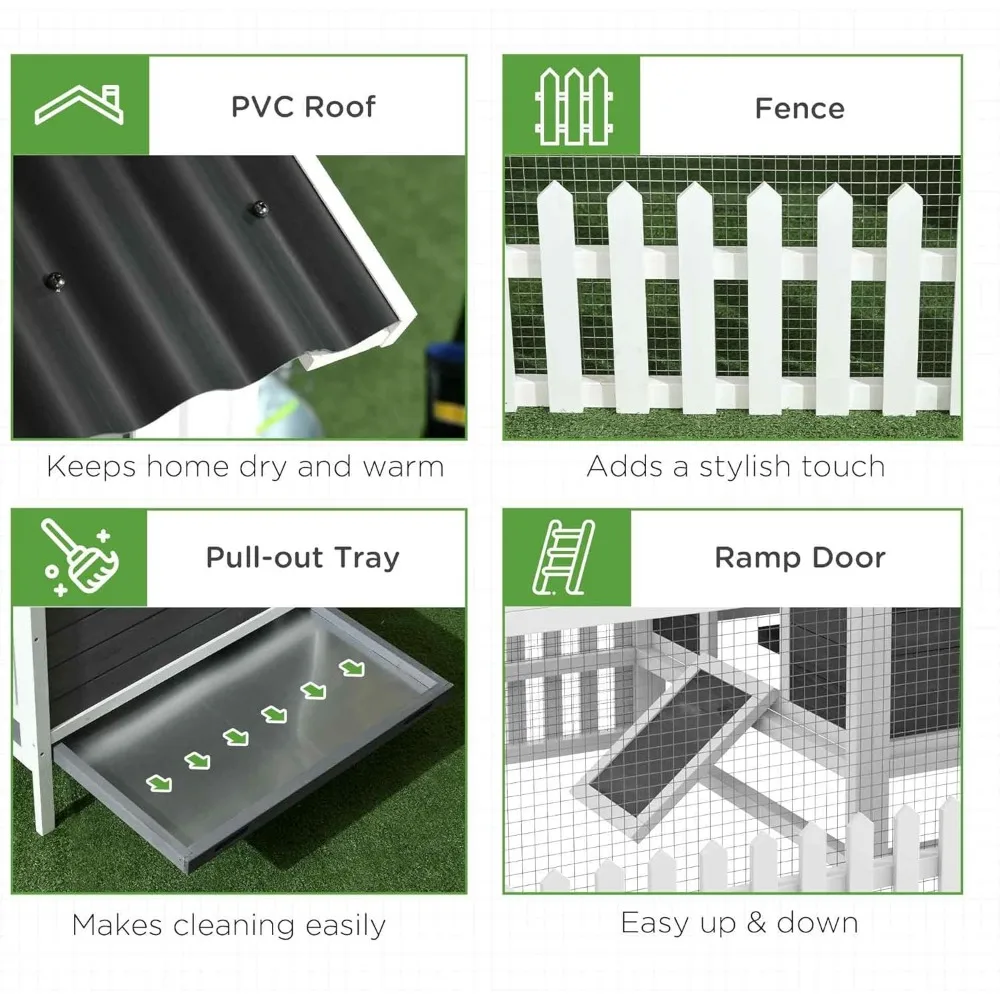 PVC Roof

Keeps home dry and warm

Fence

Adds a stylish touch

Pull-out Tray

Makes cleaning easily

Ramp Door

Easy up & down