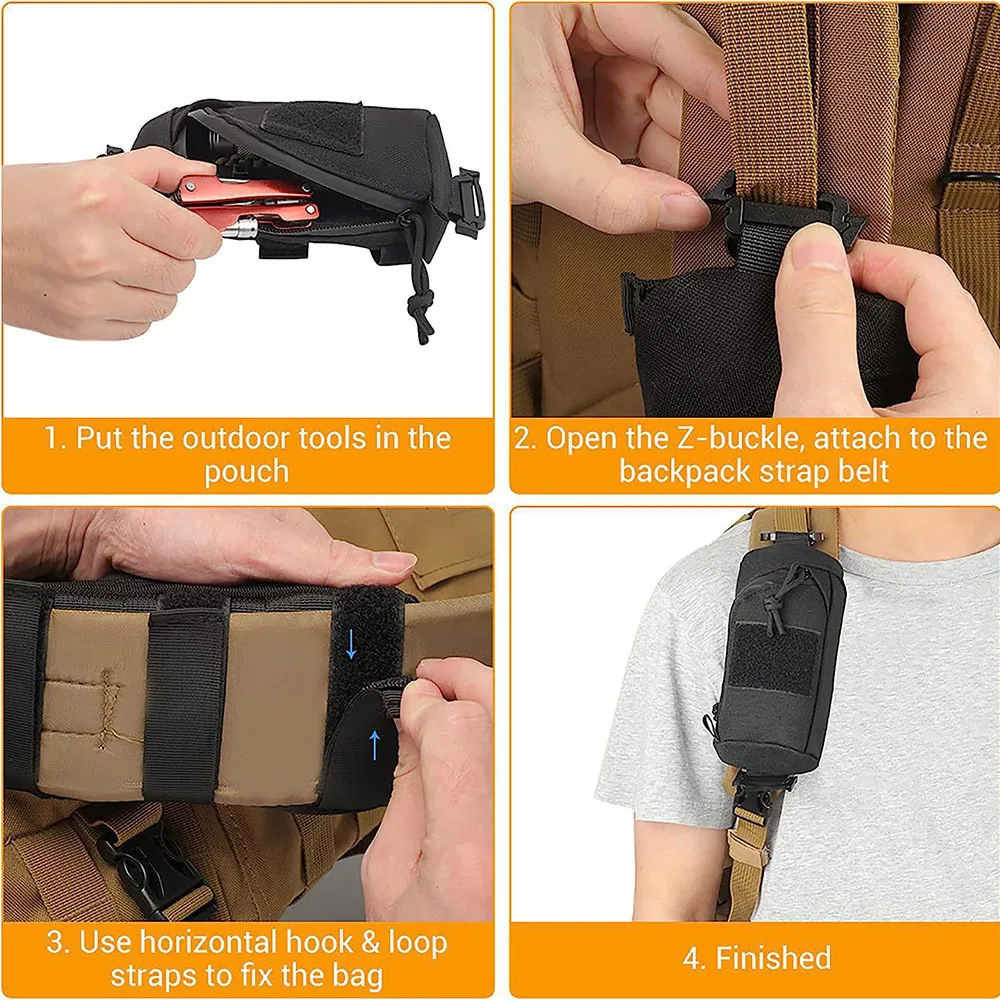 1. Put the outdoor tools in the pouch

2. Open the Z-buckle, attach to the backpack strap belt

3. Use horizontal hook & loop straps to fix the bag

4. Finished