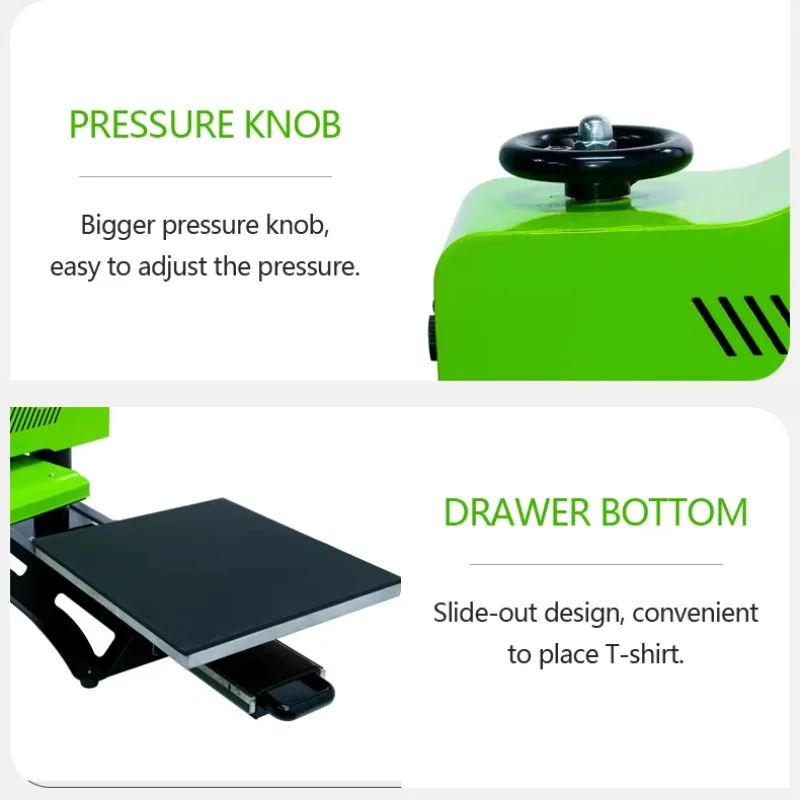 PRESSURE KNOB

Bigger pressure knob, easy to adjust the pressure.

DRAWER BOTTOM

Slide-out design, convenient to place T-shirt.