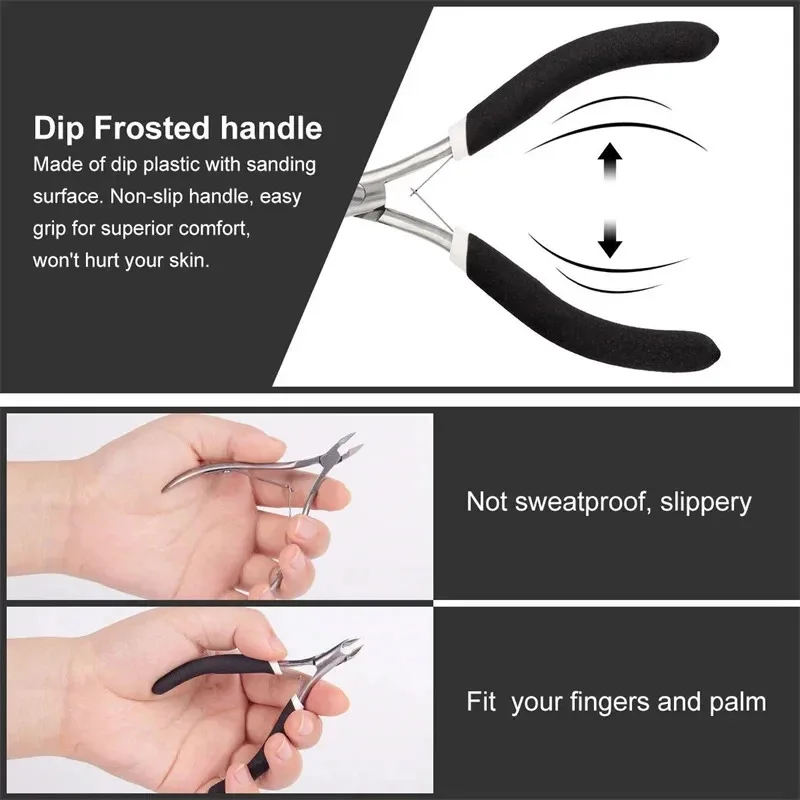 Dip Frosted handle

Made of dip plastic with sanding surface. Non-slip handle, easy grip for superior comfort, won't hurt your skin.

Not sweatproof, slippery

Fit  your fingers and palm