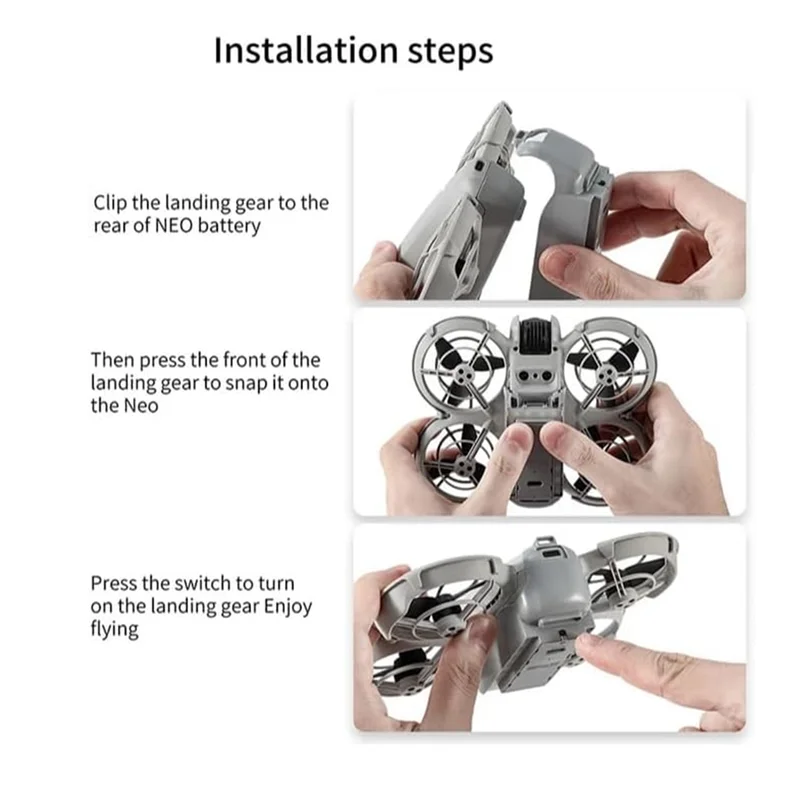 Installation steps

Clip the landing gear to the rear of NEO battery

Then press the front of the landing gear to snap it onto the Neo

Press the switch to turn on the landing gear Enjoy flying