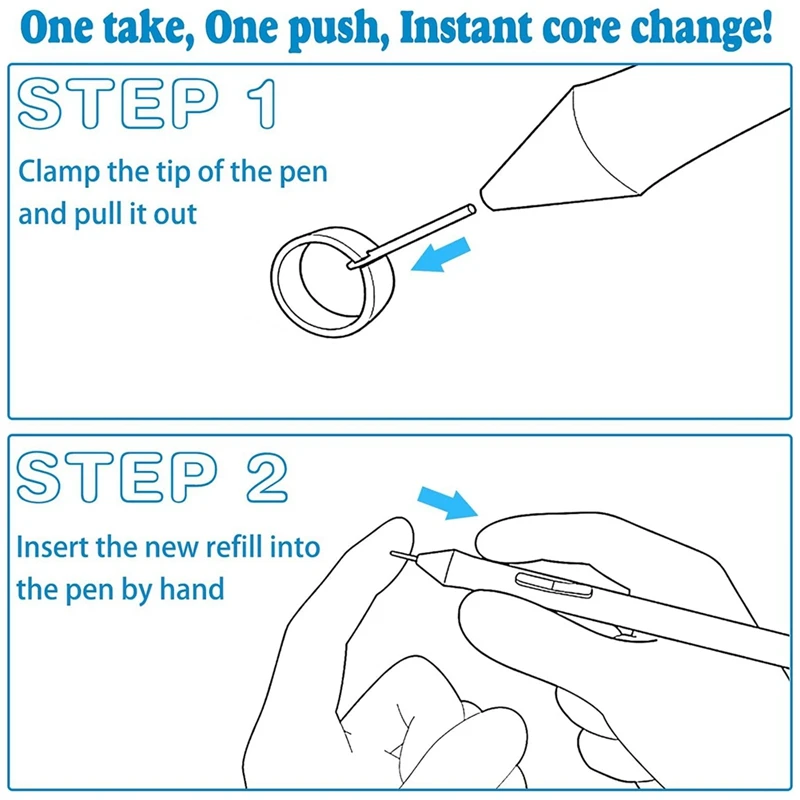 One take, One push, Instant core change!

STEP 1

Clamp the tip of the pen and pull it out

STEP 2

Insert the new refill into the pen by hand