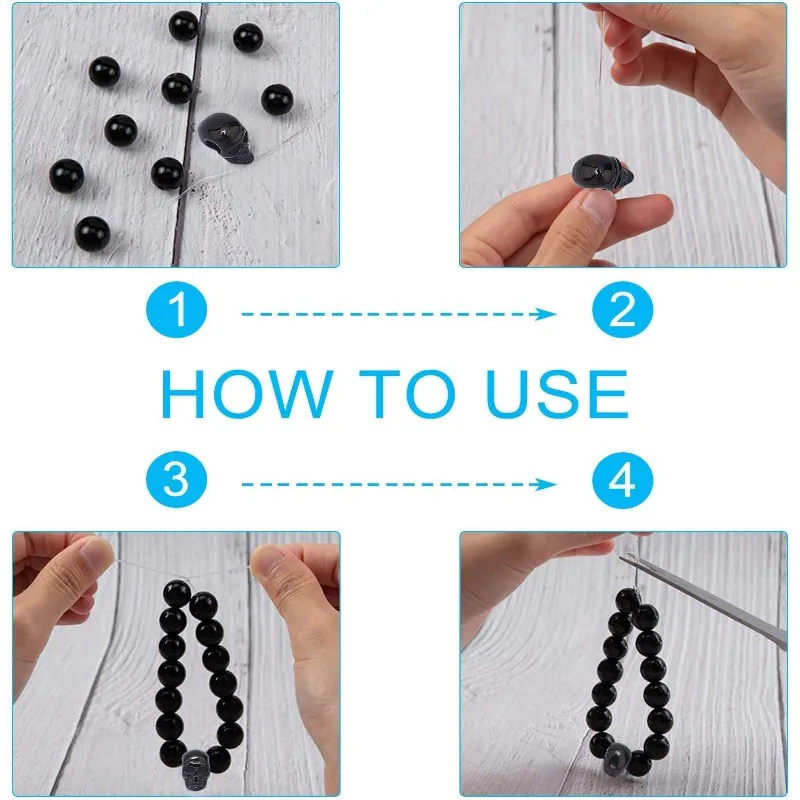 1

2

HOW TO USE

3

4