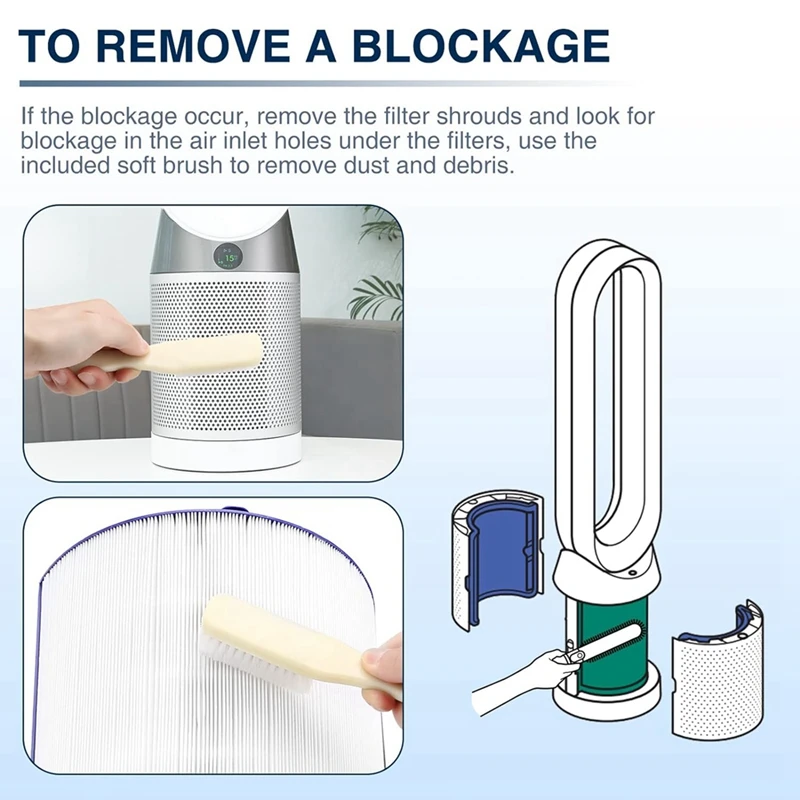 TO REMOVE A BLOCKAGE

If the blockage occur, remove the filter shrouds and look for blockage in the air inlet holes under the filters, use the included soft brush to remove dust and debris.

15