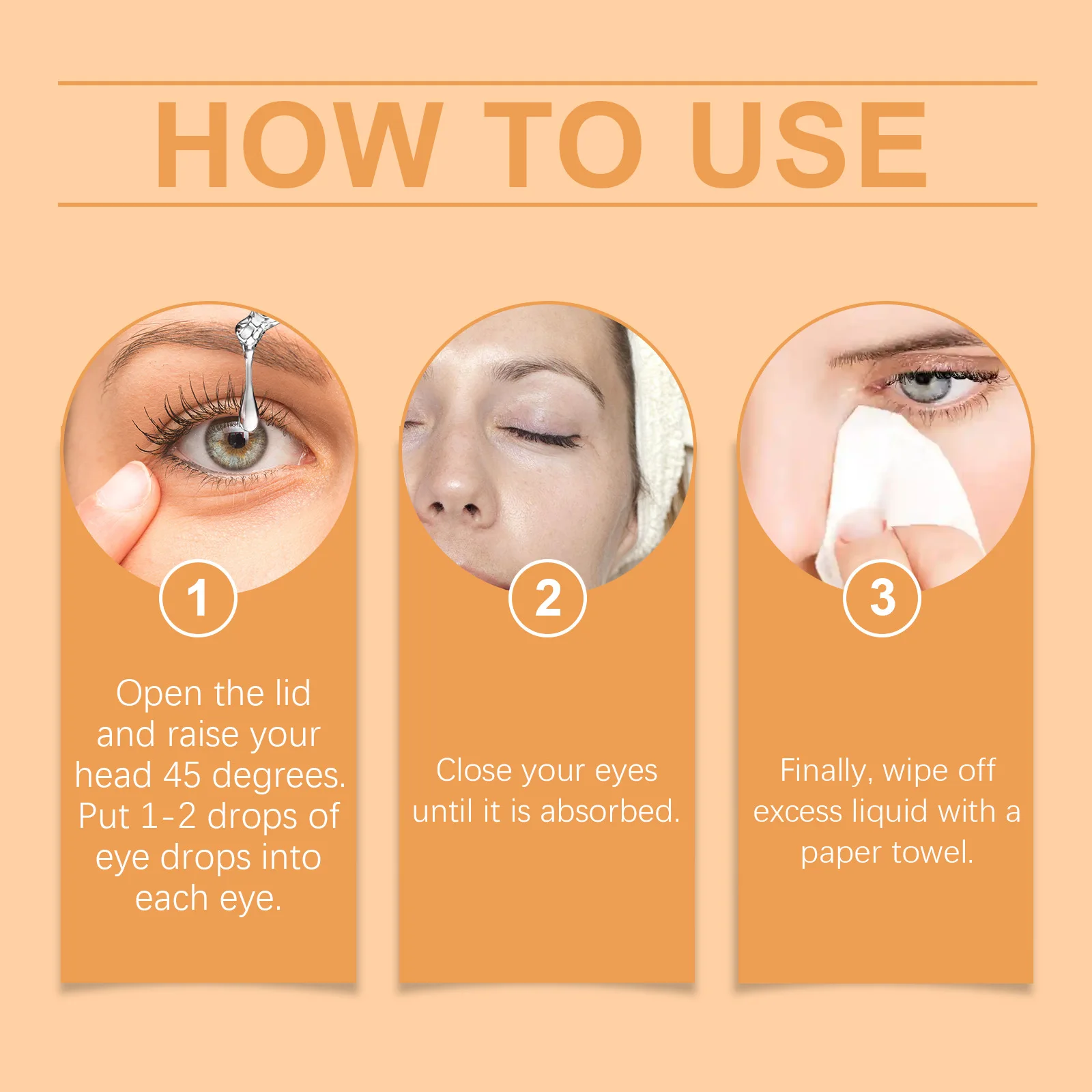 HOW TO USE

1

Open the lid and raise your head 45 degrees. Put 1-2 drops of eye drops into each eye.

2

Close your eyes until it is absorbed.

3

Finally, wipe off excess liquid with a paper towel.