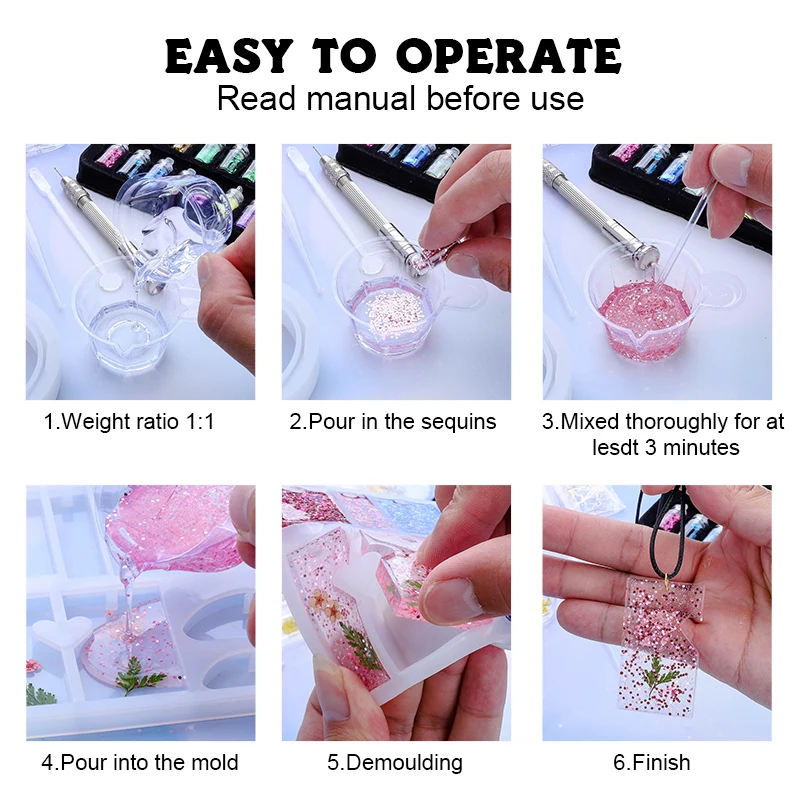 EASY TO OPERATE
Read manual before use

1.Weight ratio 1:1

2.Pour in the sequins

3.Mixed thoroughly for at lesdt 3 minutes

4.Pour into the mold

5.Demoulding

6.Finish