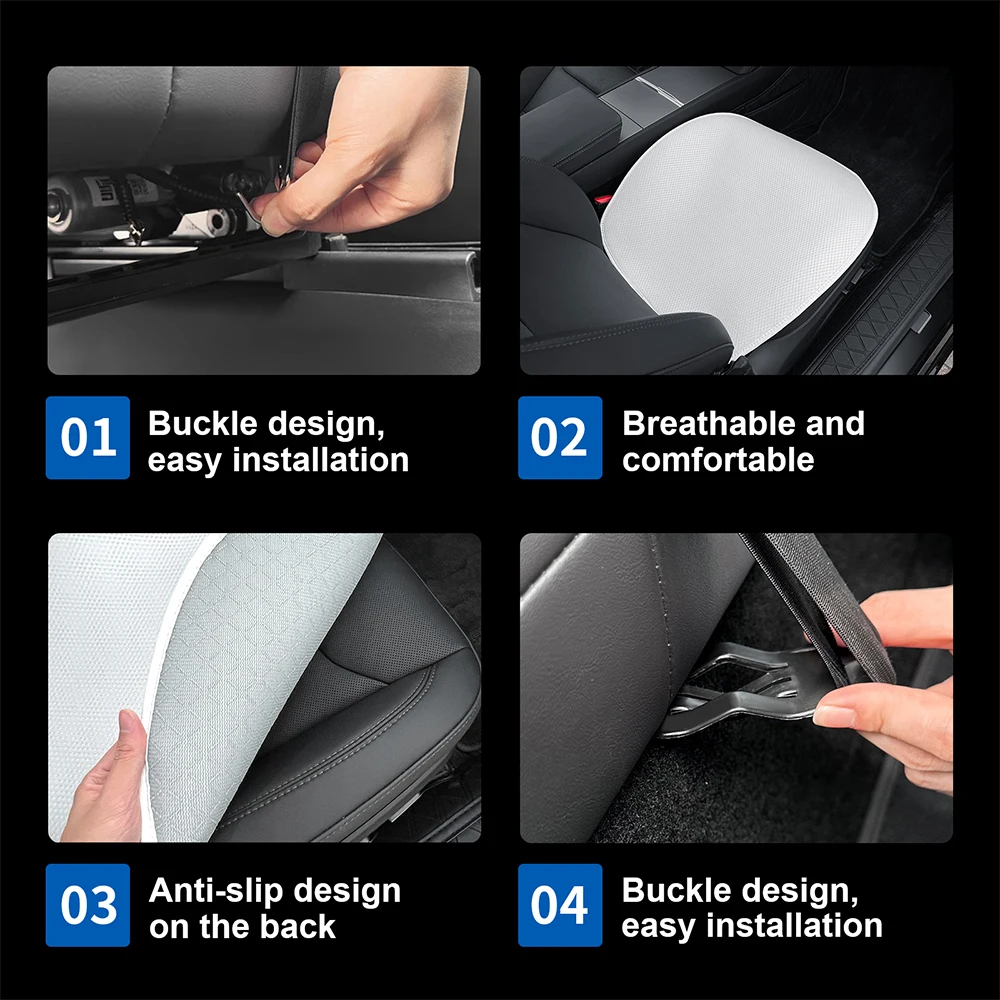 01 Buckle design, easy installation

02 Breathable and comfortable

03 Anti-slip design on the back

04 Buckle design, easy installation