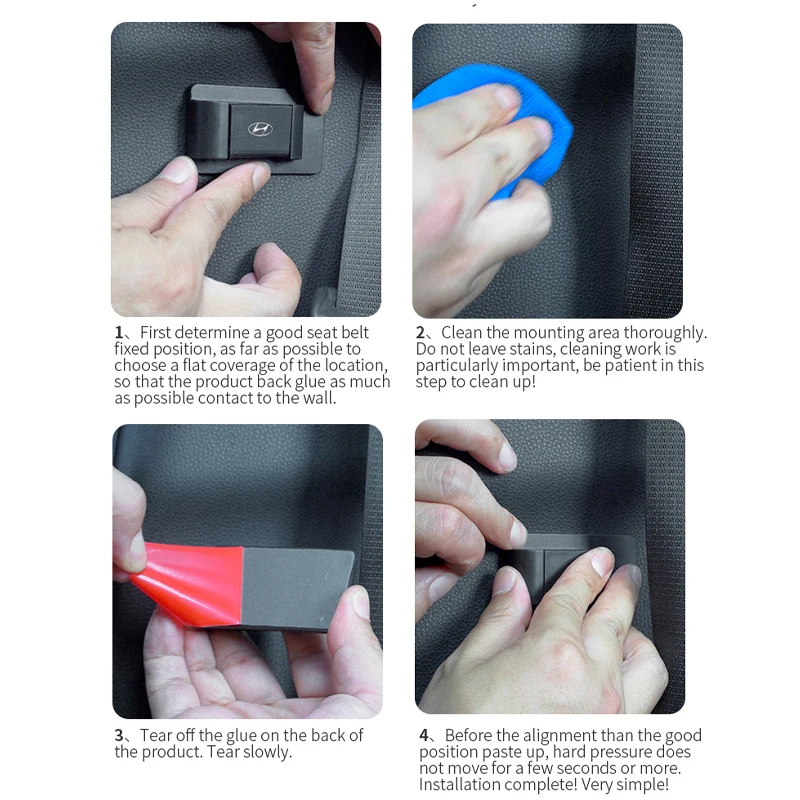 1、First determine a good seat belt fixed position, as far as possible to choose a flat coverage of the location, so that the product back glue as much as possible contact to the wall.

2、Clean the mounting area thoroughly. Do not leave stains, cleaning work is particularly important, be patient in this step to clean up!

3、Tear off the glue on the back of the product. Tear slowly.

4、Before the alignment than the good position paste up, hard pressure does not move for a few seconds or more. Installation complete! Very simple!