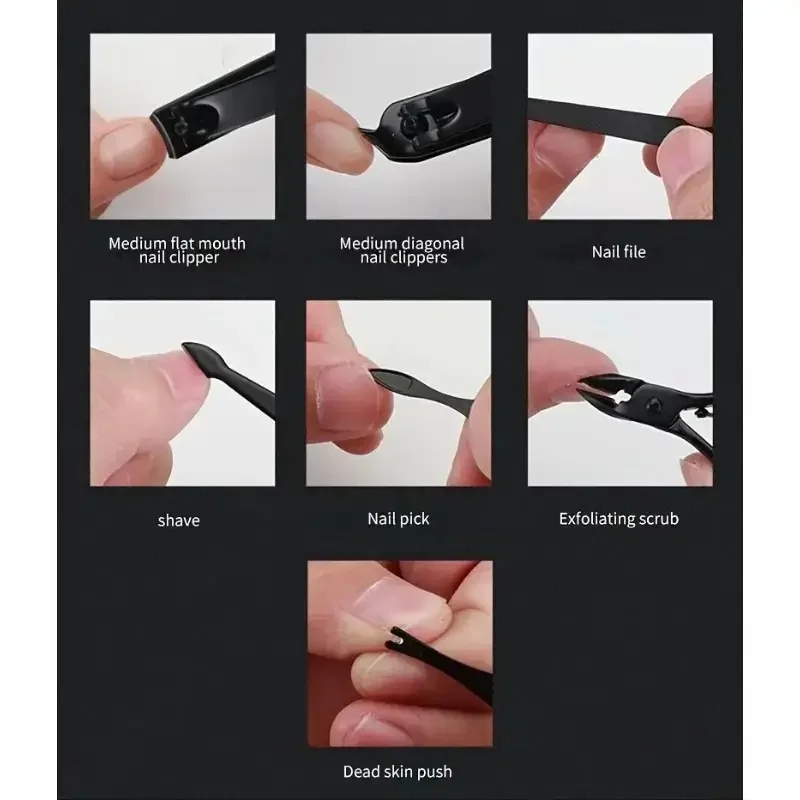 Medium flat mouth nail clipper

Medium diagonal nail clippers

Nail file

shave

Nail pick

Exfoliating scrub

Dead skin push