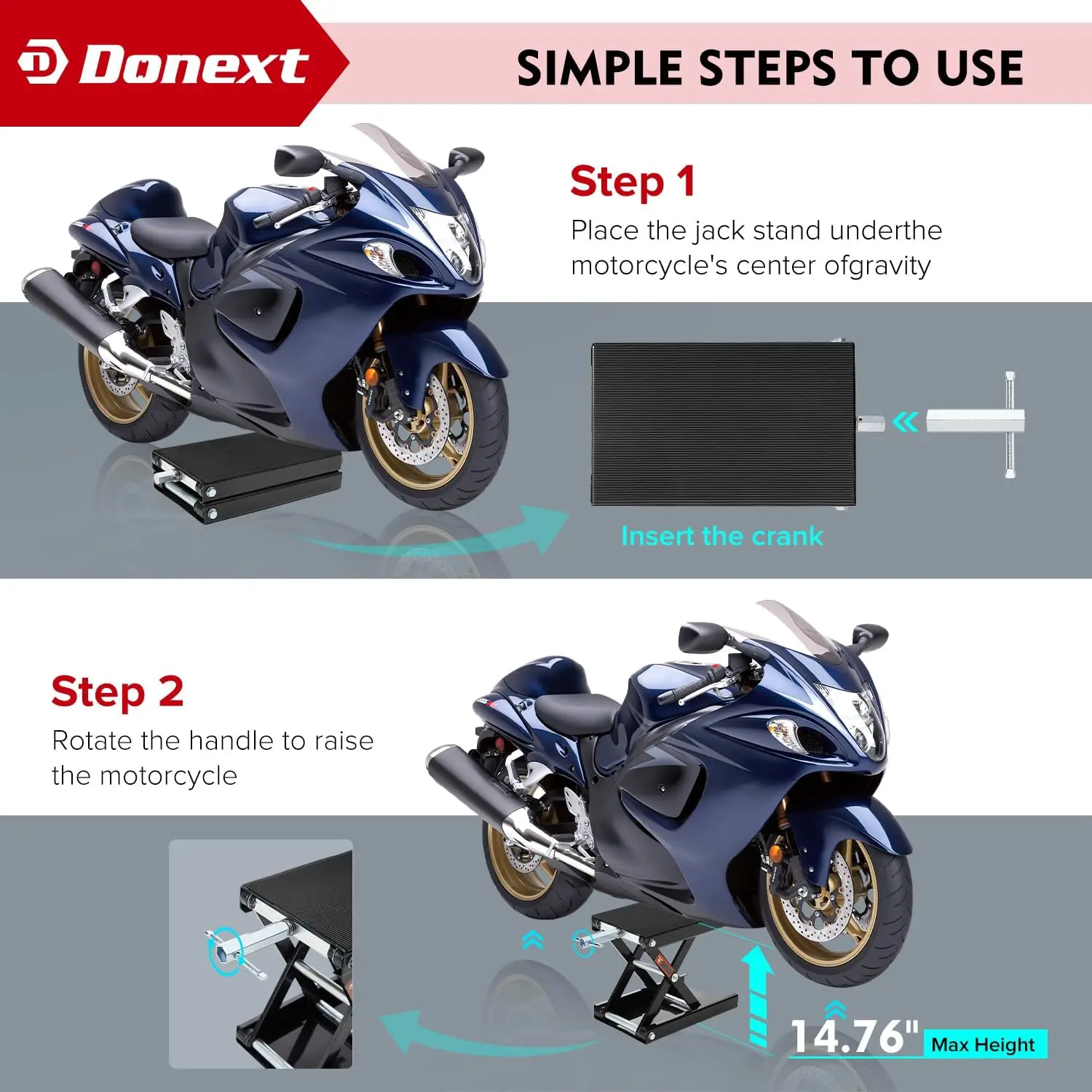 Donext

SIMPLE STEPS TO USE

Step 1
Place the jack stand underthe motorcycle's center ofgravity

Insert the crank

Step 2
Rotate the handle to raise the motorcycle

14.76" Max Height