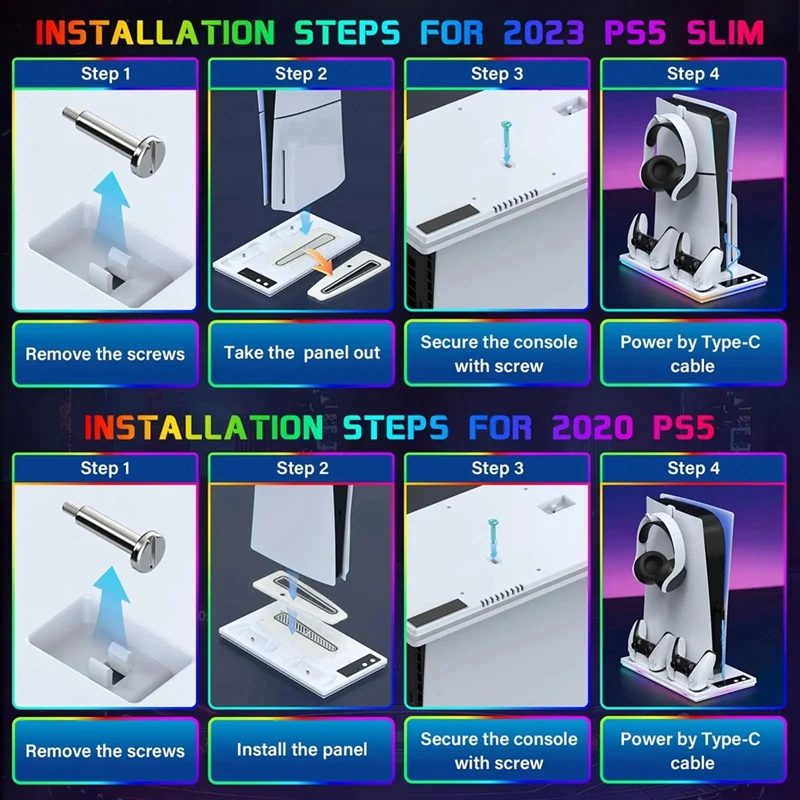 INSTALLATION STEPS FOR 2023 PS5 SLIM

Step 1

Step 2

Step 3

Step 4

Remove the screws

Take the panel out

Secure the console with screw

Power by Type-C cable

INSTALLATION STEPS FOR 2020 PS5

Step 1

Step 2

Step 3

Step 4

Remove the screws

Install the panel

Secure the console with screw

Power by Type-C cable