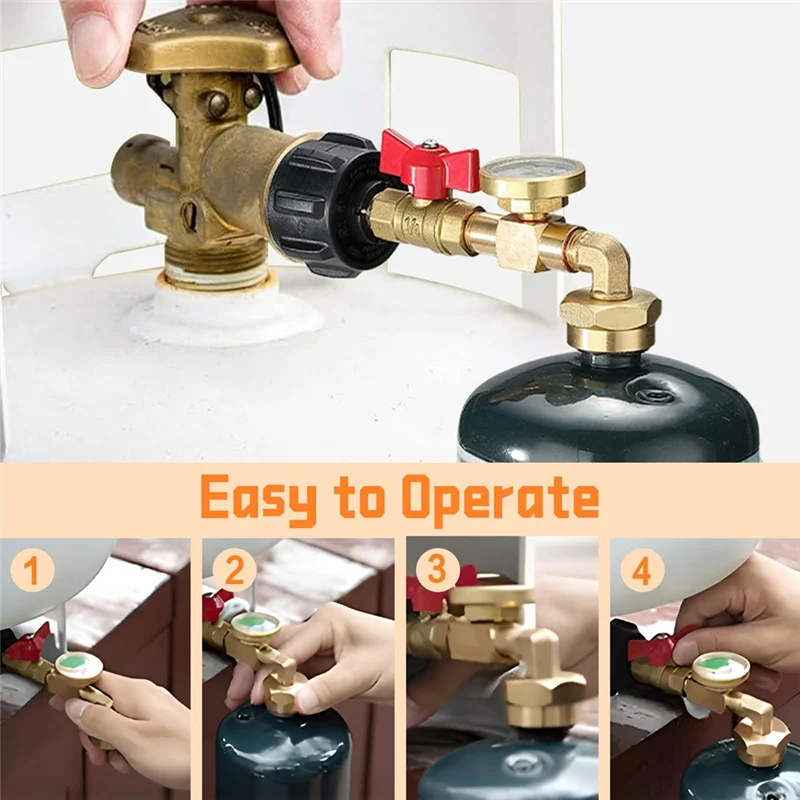 Easy to Operate

1

2

3

4