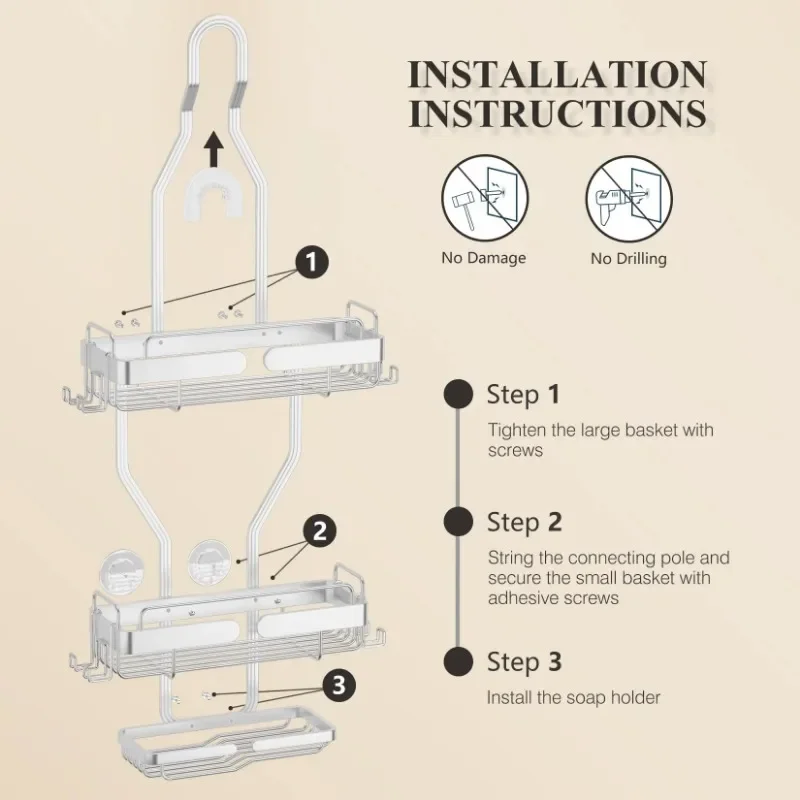 INSTALLATION INSTRUCTIONS

No Damage

No Drilling

1

2

3

Step 1

Tighten the large basket with screws

Step 2

String the connecting pole and secure the small basket with adhesive screws

Step 3

Install the soap holder