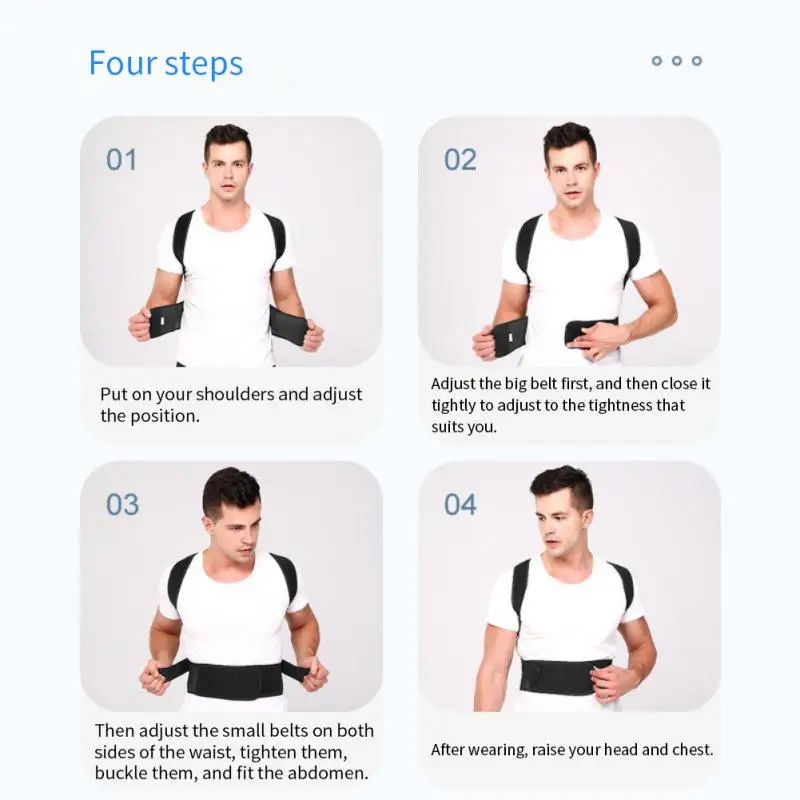 Four steps

01

Put on your shoulders and adjust the position.

02

Adjust the big belt first, and then close it tightly to adjust to the tightness that suits you.

03

Then adjust the small belts on both sides of the waist, tighten them, buckle them, and fit the abdomen.

04

After wearing, raise your head and chest.