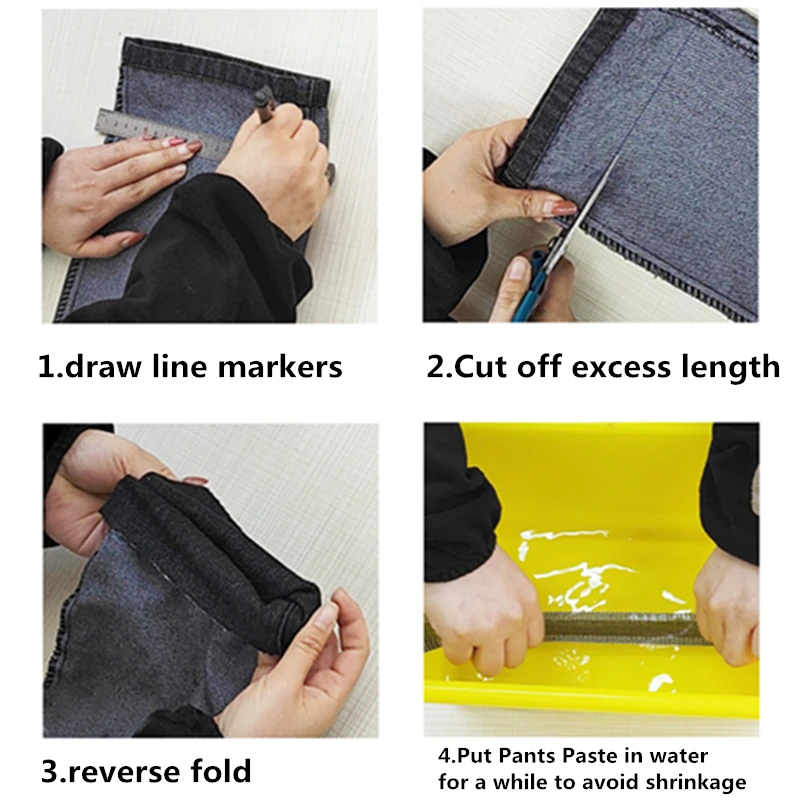 1.draw line markers

2.Cut off excess length

3.reverse fold

4.Put Pants Paste in water for a while to avoid shrinkage