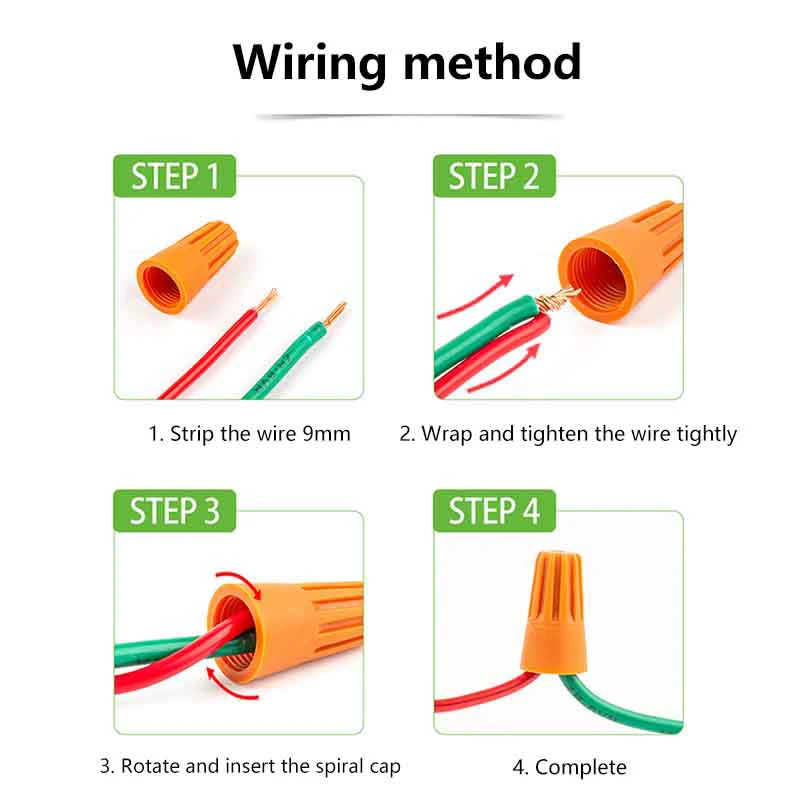 Wiring method

STEP 1

1. Strip the wire 9mm

STEP 2

2. Wrap and tighten the wire tightly

STEP 3

3. Rotate and insert the spiral cap

STEP 4

4. Complete