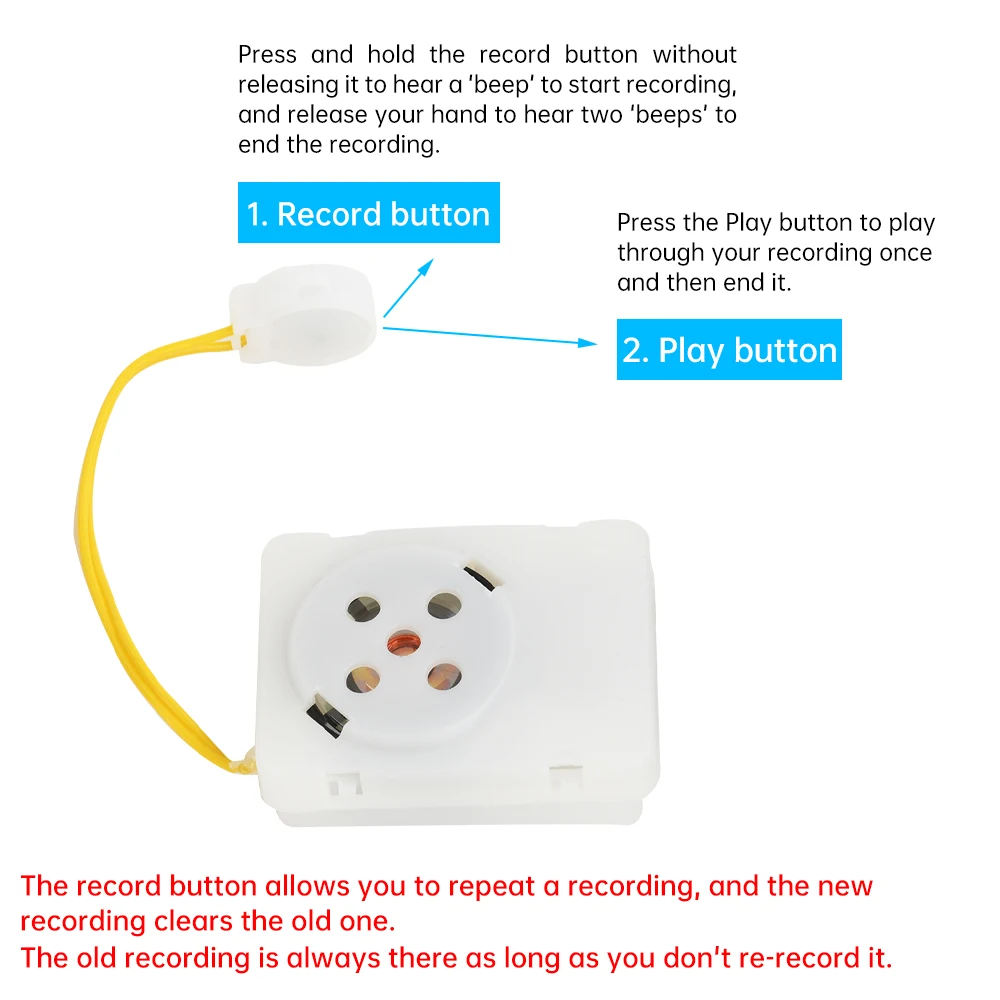 Press and hold the record button without releasing it to hear a 'beep' to start recording, and release your hand to hear two 'beeps' to end the recording.

1. Record button

Press the Play button to play through your recording once and then end it.

2. Play button

The record button allows you to repeat a recording, and the new recording clears the old one.
The old recording is always there as long as you don't re-record it.