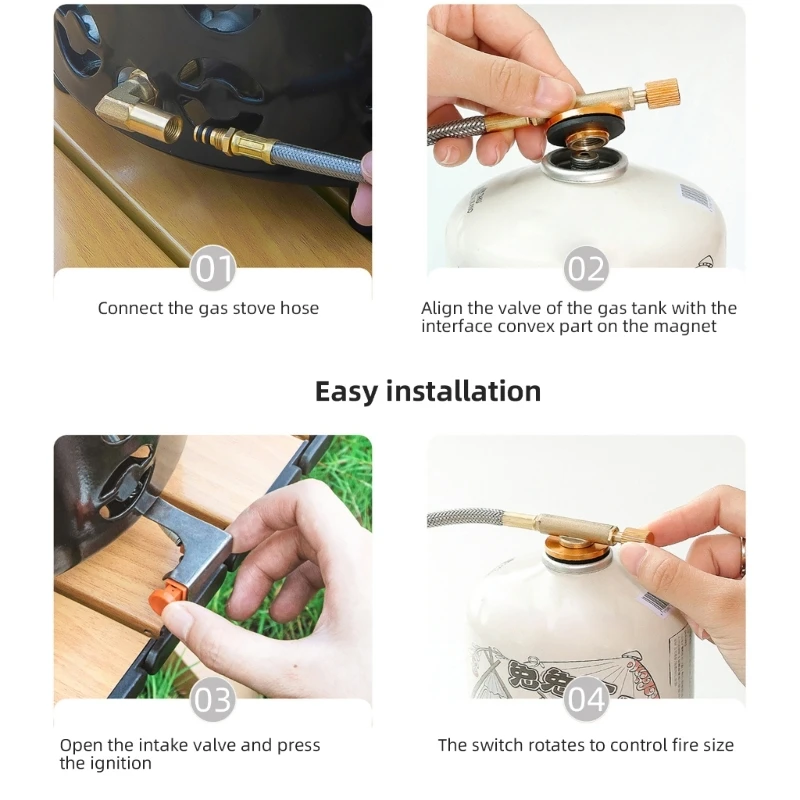 01

Connect the gas stove hose

02

Align the valve of the gas tank with the interface convex part on the magnet

Easy installation

03

Open the intake valve and press the ignition

04

The switch rotates to control fire size