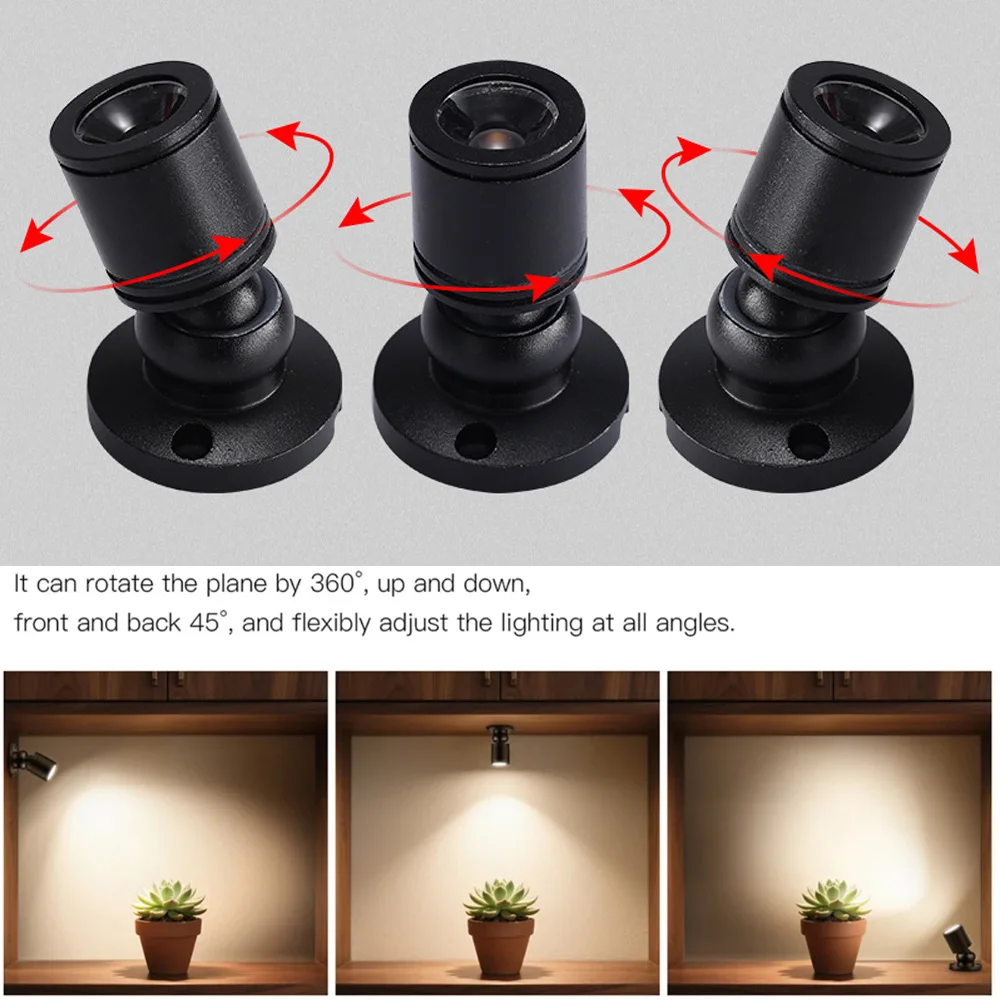 It can rotate the plane by 360°, up and down,
front and back 45°, and flexibly adjust the lighting at all angles.