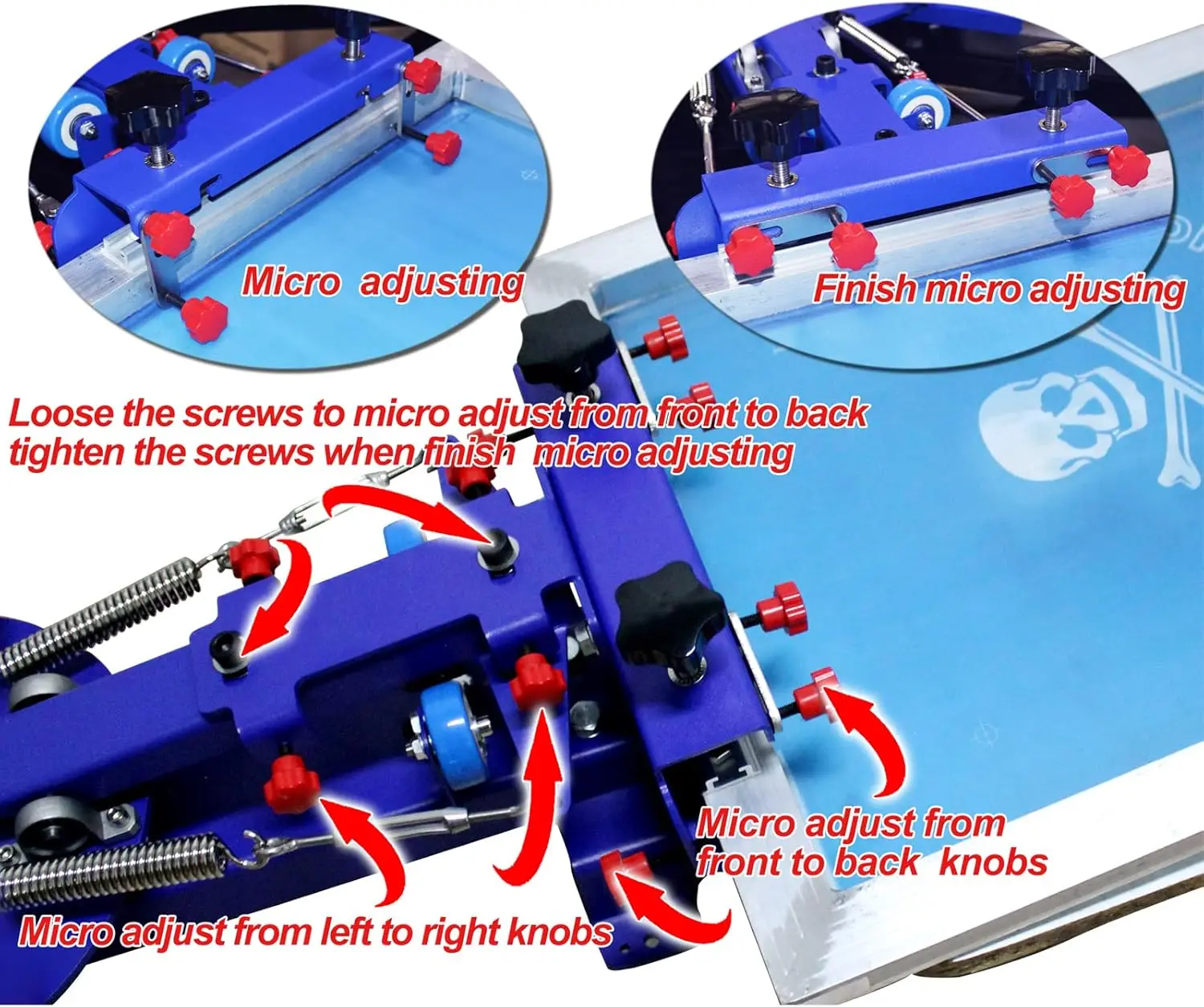 Micro adjusting

Finish micro adjusting

Loose the screws to micro adjust from front to back tighten the screws when finish micro adjusting

Micro adjust from front to back knobs

Micro adjust from left to right knobs