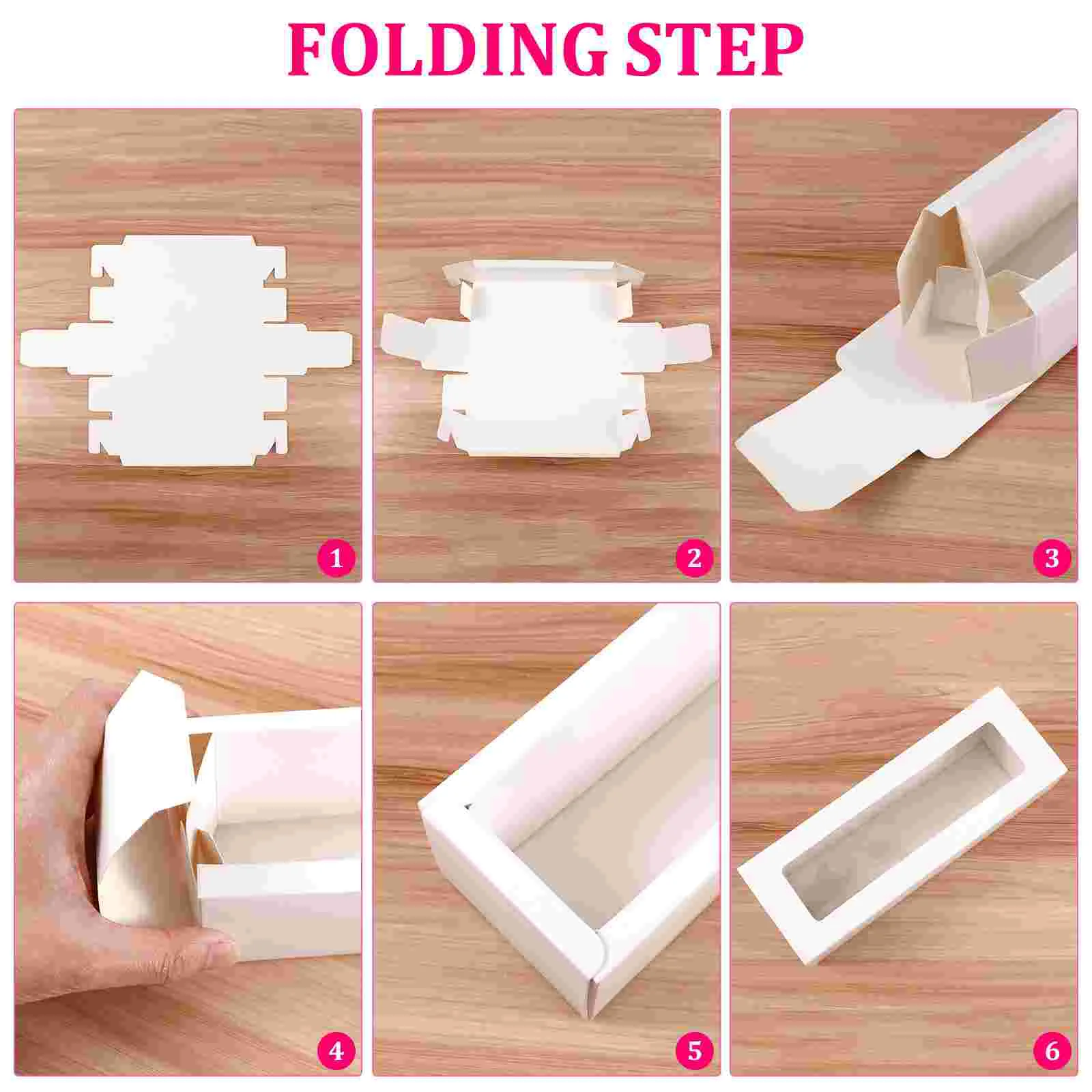 FOLDING STEP

1

2

3

4

5

6