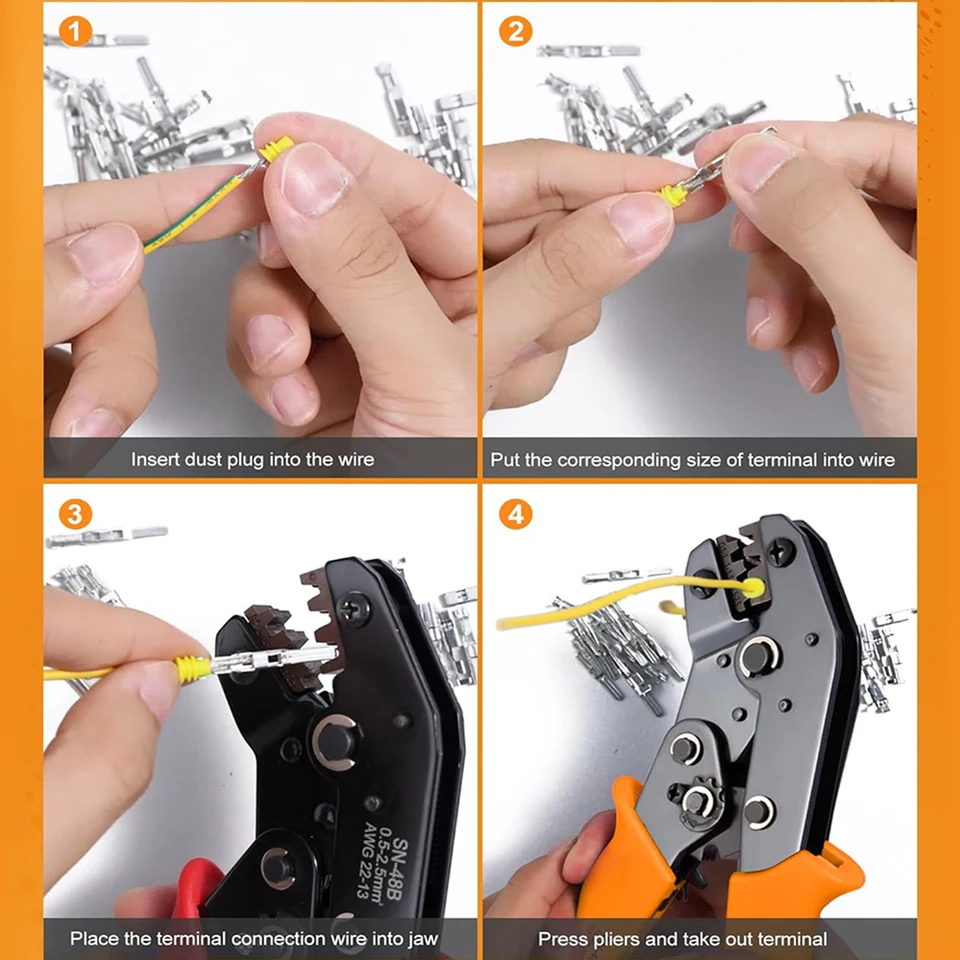 1

Insert dust plug into the wire

2

Put the corresponding size of terminal into wire

3

SN-48B
0.5-2.5mm²
AWG 22-13

Place the terminal connection wire into jaw

4

Press pliers and take out terminal