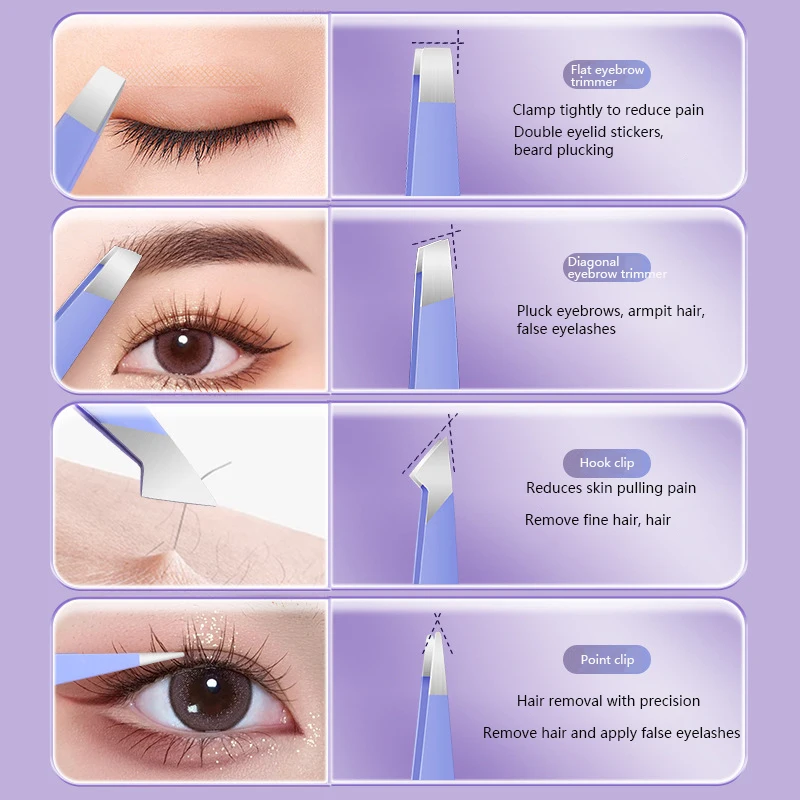 Flat eyebrow trimmer

Clamp tightly to reduce pain

Double eyelid stickers, beard plucking

Diagonal eyebrow trimmer

Pluck eyebrows, armpit hair, false eyelashes

Hook clip

Reduces skin pulling pain

Remove fine hair, hair

Point clip

Hair removal with precision

Remove hair and apply false eyelashes