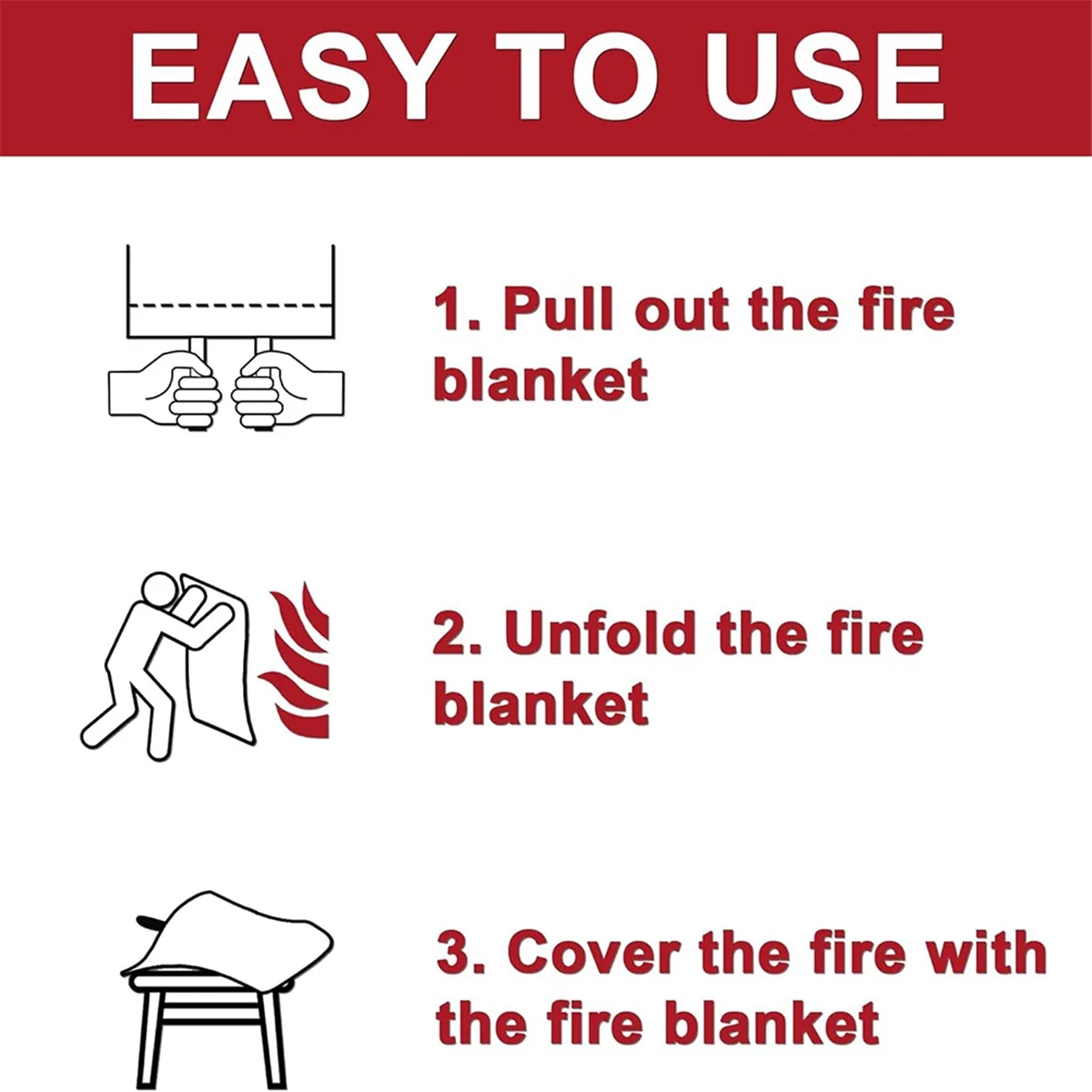 EASY TO USE

1. Pull out the fire blanket

2. Unfold the fire blanket

3. Cover the fire with the fire blanket