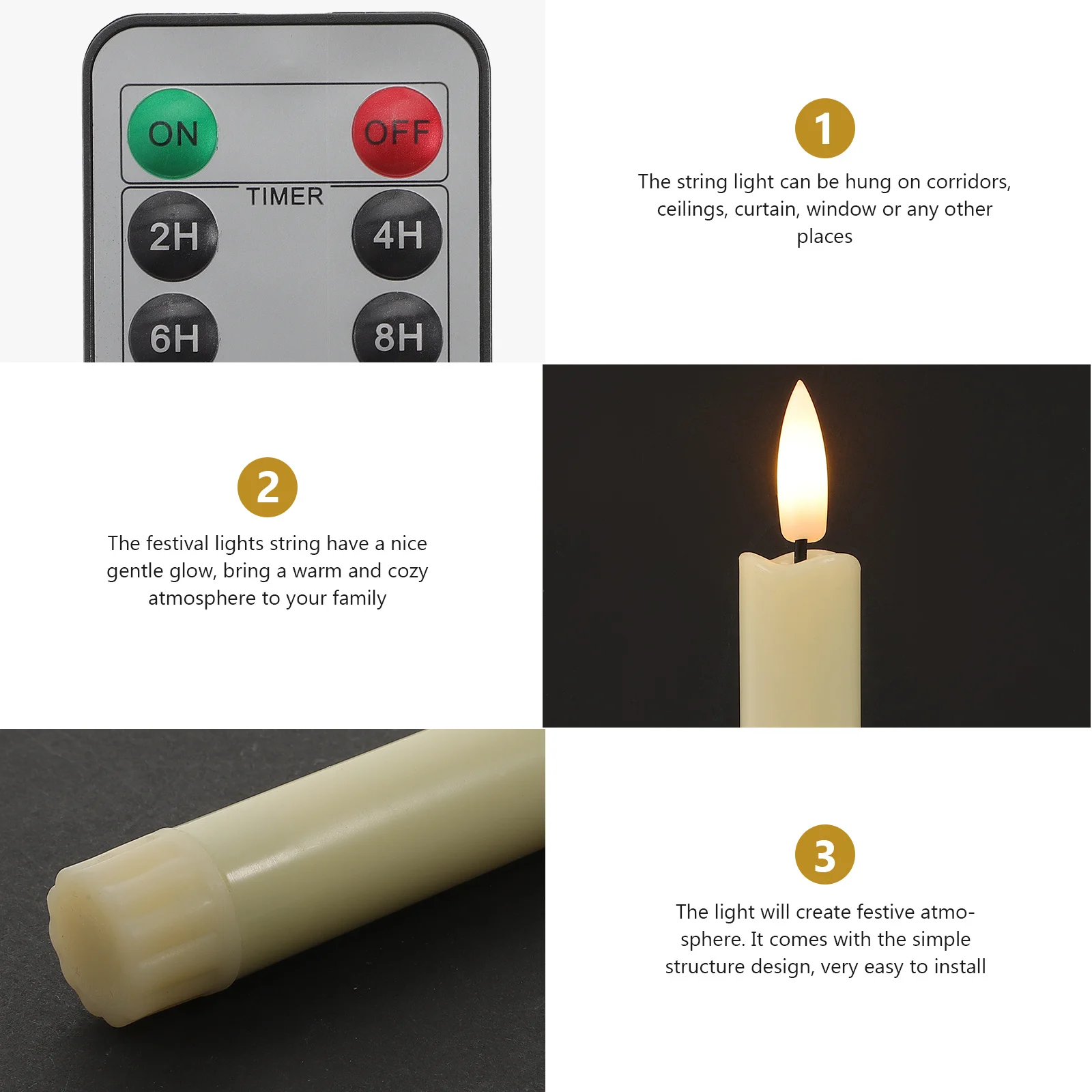 ON
OFF
TIMER
2H
4H
6H
8H

1

The string light can be hung on corridors, ceilings, curtain, window or any other places

2

The festival lights string have a nice gentle glow, bring a warm and cozy atmosphere to your family

3

The light will create festive atmosphere. It comes with the simple structure design, very easy to install