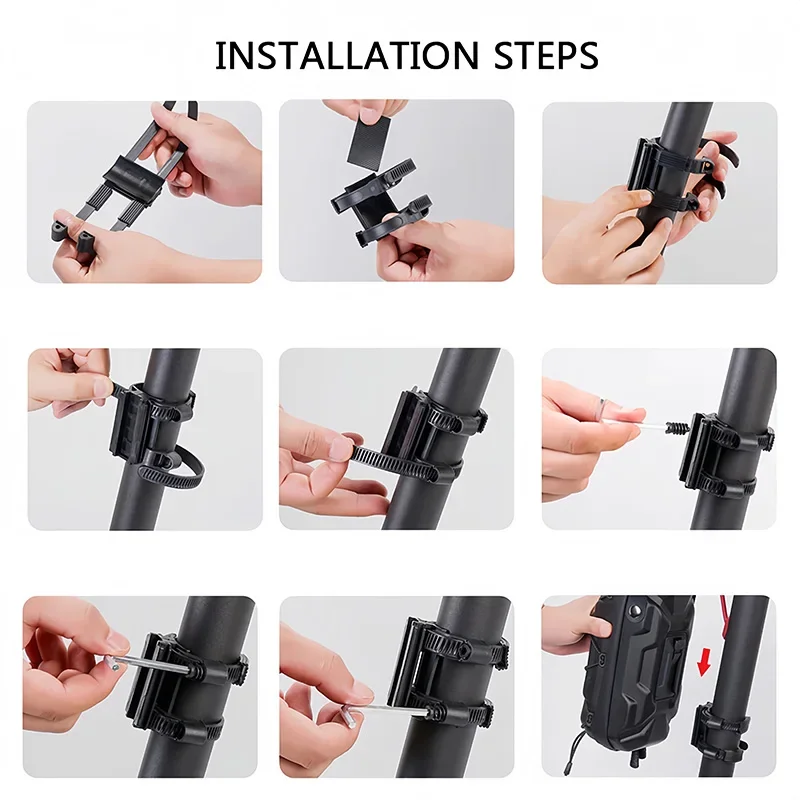 INSTALLATION STEPS