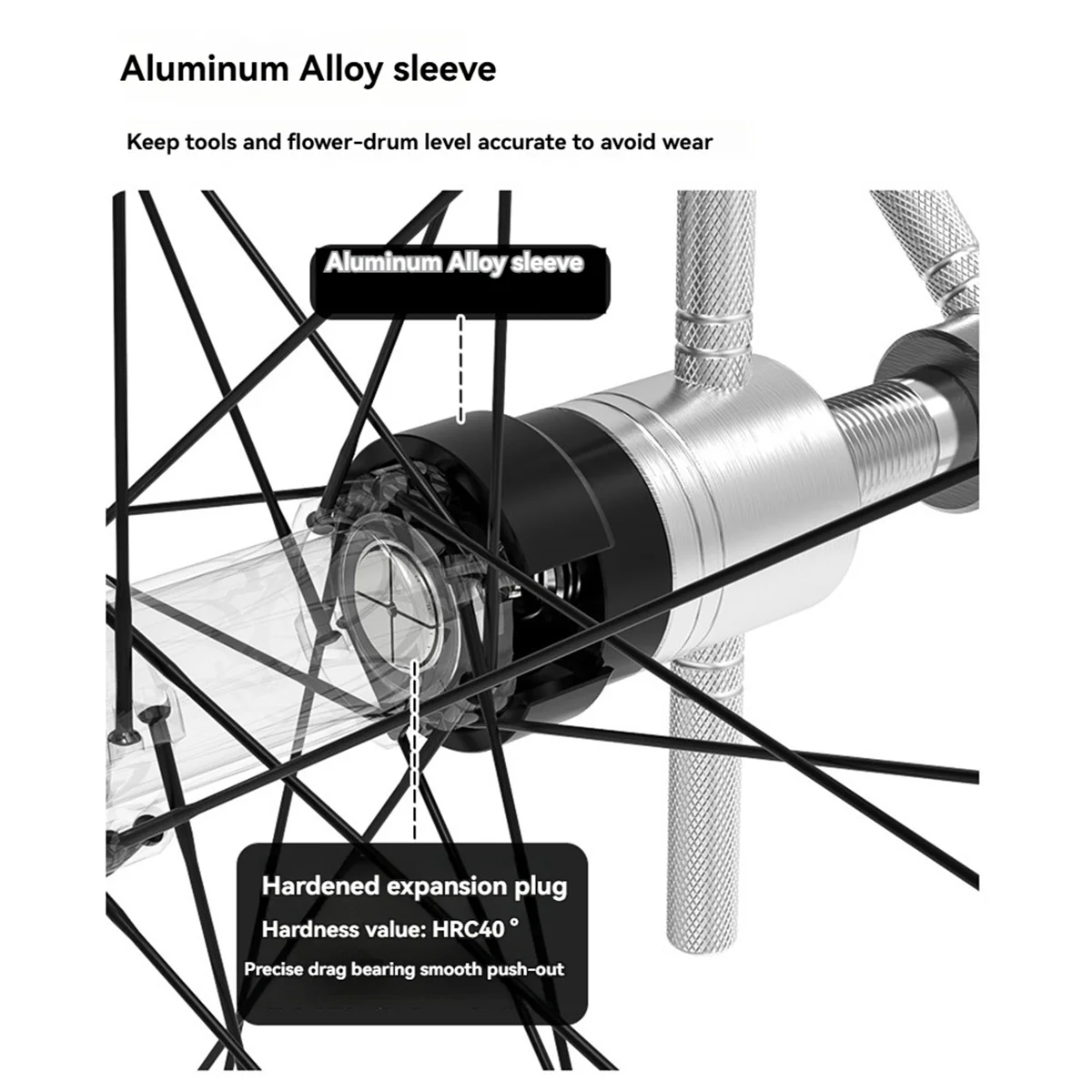 Aluminum Alloy sleeve

Keep tools and flower-drum level accurate to avoid wear

Aluminum Alloy sleeve

Hardened expansion plug

Hardness value: HRC40 °

Precise drag bearing smooth push-out