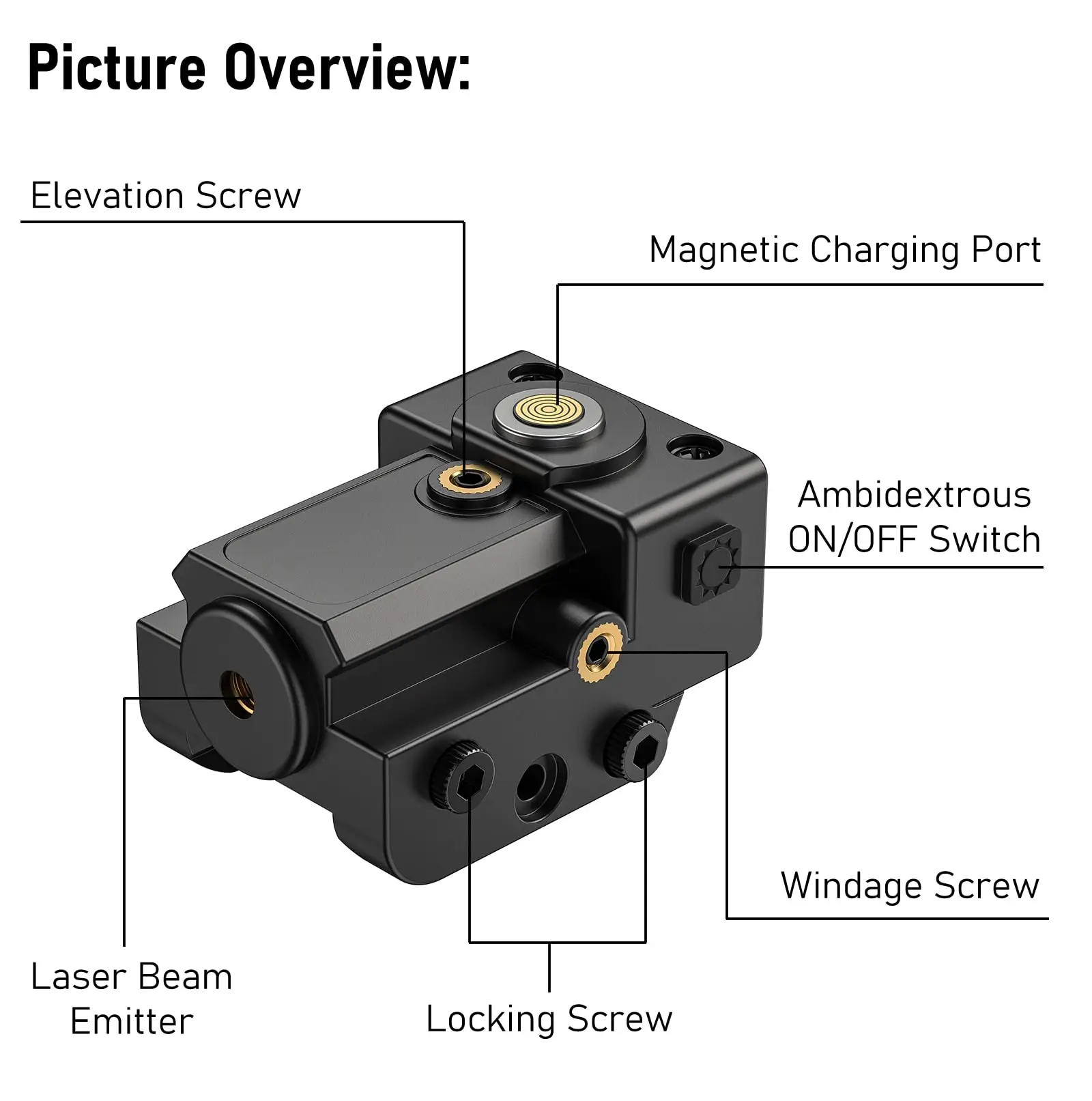 Picture Overview:

Elevation Screw

Magnetic Charging Port

Ambidextrous ON/OFF Switch

Windage Screw

Laser Beam Emitter

Locking Screw