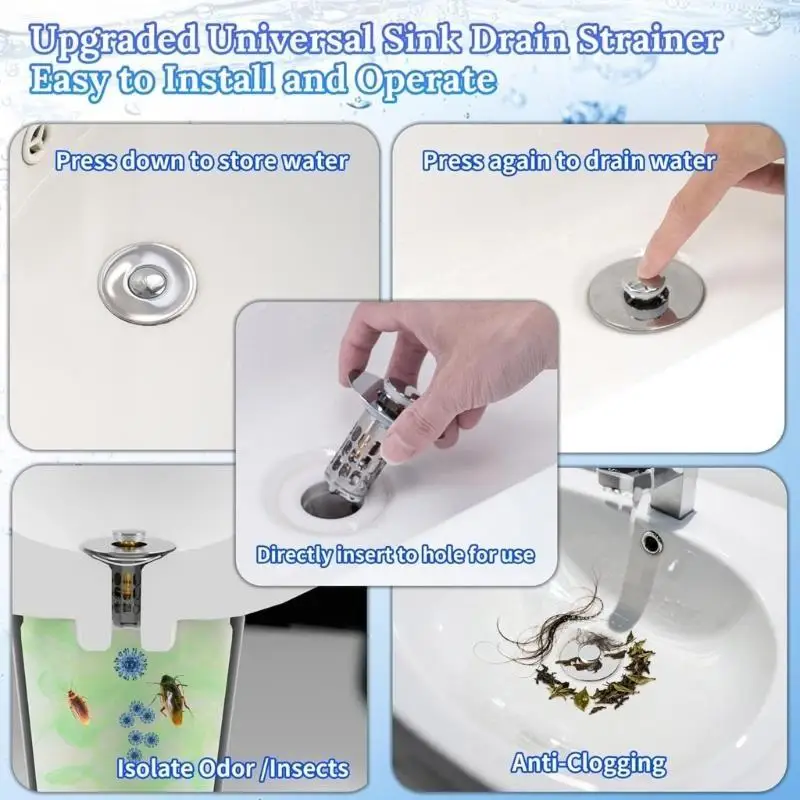 Upgraded Universal Sink Drain Strainer
Easy to Install and Operate

Press down to store water

Press again to drain water

Directly insert to hole for use

Isolate Odor /Insects

Anti-Clogging