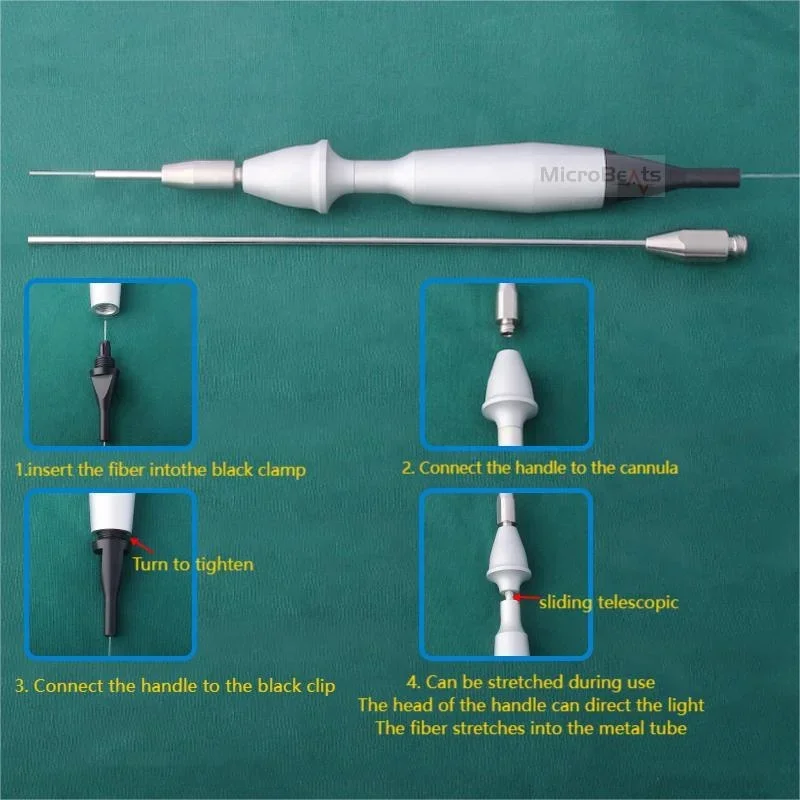 MicroBeats

1.insert the fiber intothe black clamp

2. Connect the handle to the cannula

Turn to tighten

sliding telescopic

3. Connect the handle to the black clip

4. Can be stretched during use
The head of the handle can direct the light
The fiber stretches into the metal tube