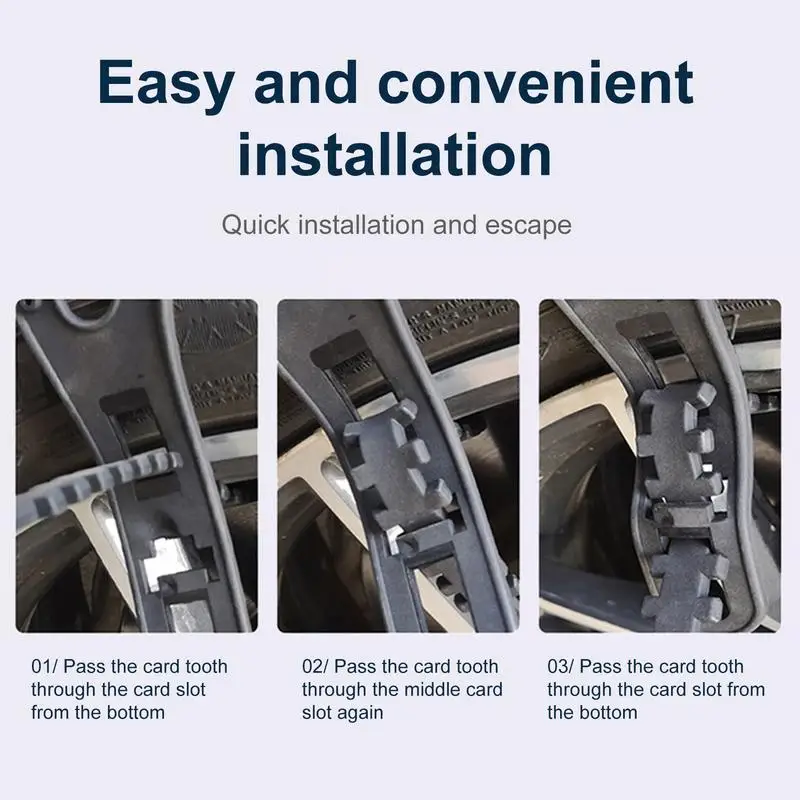 Easy and convenient installation

Quick installation and escape

01/ Pass the card tooth through the card slot from the bottom

02/ Pass the card tooth through the middle card slot again

03/ Pass the card tooth through the card slot from the bottom