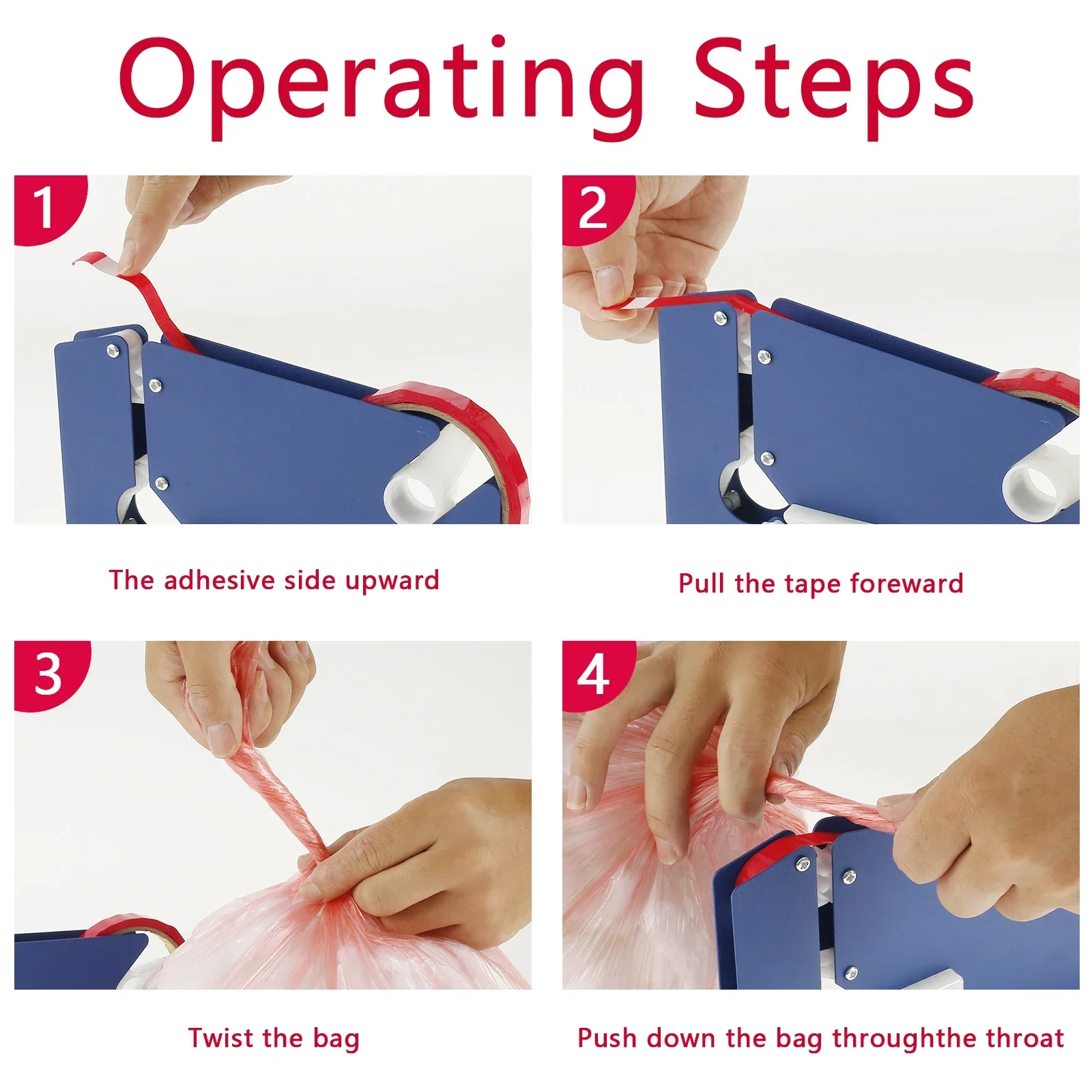 Operating Steps

1

The adhesive side upward

2

Pull the tape foreward

3

Twist the bag

4

Push down the bag throughthe throat