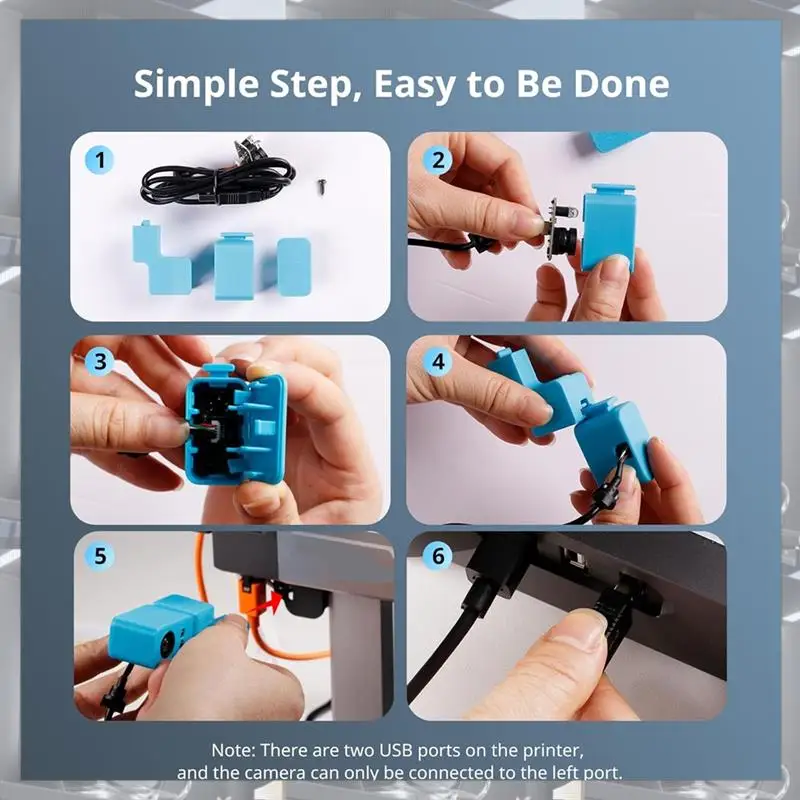 Simple Step, Easy to Be Done

1

2

3

4

5

6

Note: There are two USB ports on the printer, and the camera can only be connected to the left port.