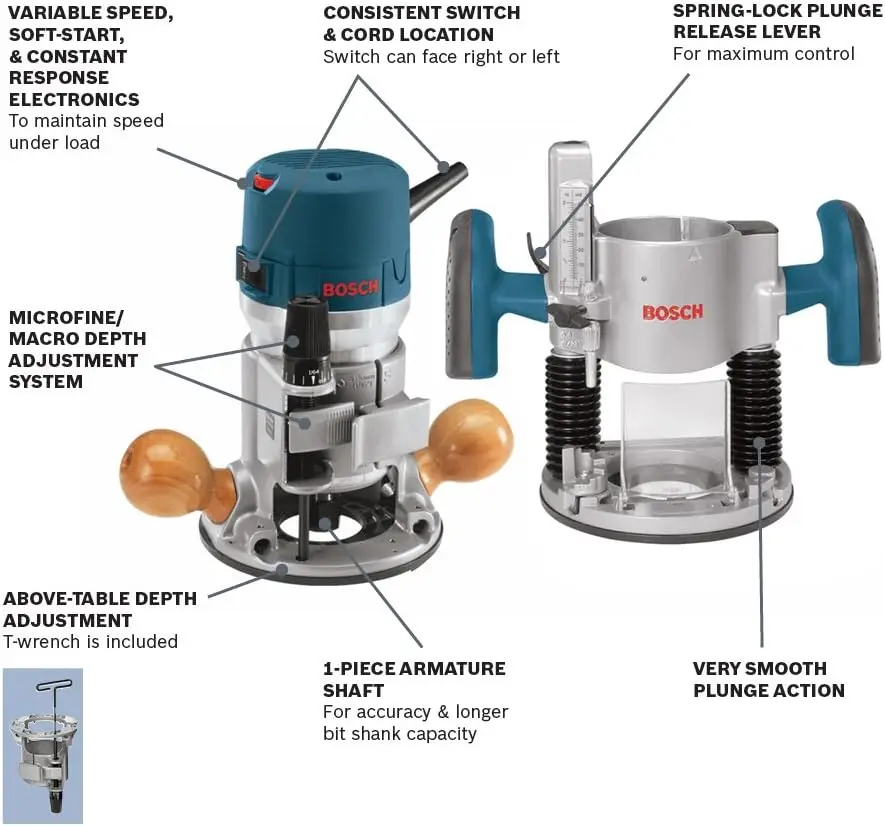 VARIABLE SPEED, SOFT-START, & CONSTANT RESPONSE ELECTRONICS
To maintain speed under load

CONSISTENT SWITCH & CORD LOCATION
Switch can face right or left

SPRING-LOCK PLUNGE RELEASE LEVER
For maximum control

BOSCH

BOSCH

MICROFINE/ MACRO DEPTH ADJUSTMENT SYSTEM

ABOVE-TABLE DEPTH ADJUSTMENT
T-wrench is included

1-PIECE ARMATURE SHAFT
For accuracy & longer bit shank capacity

VERY SMOOTH PLUNGE ACTION