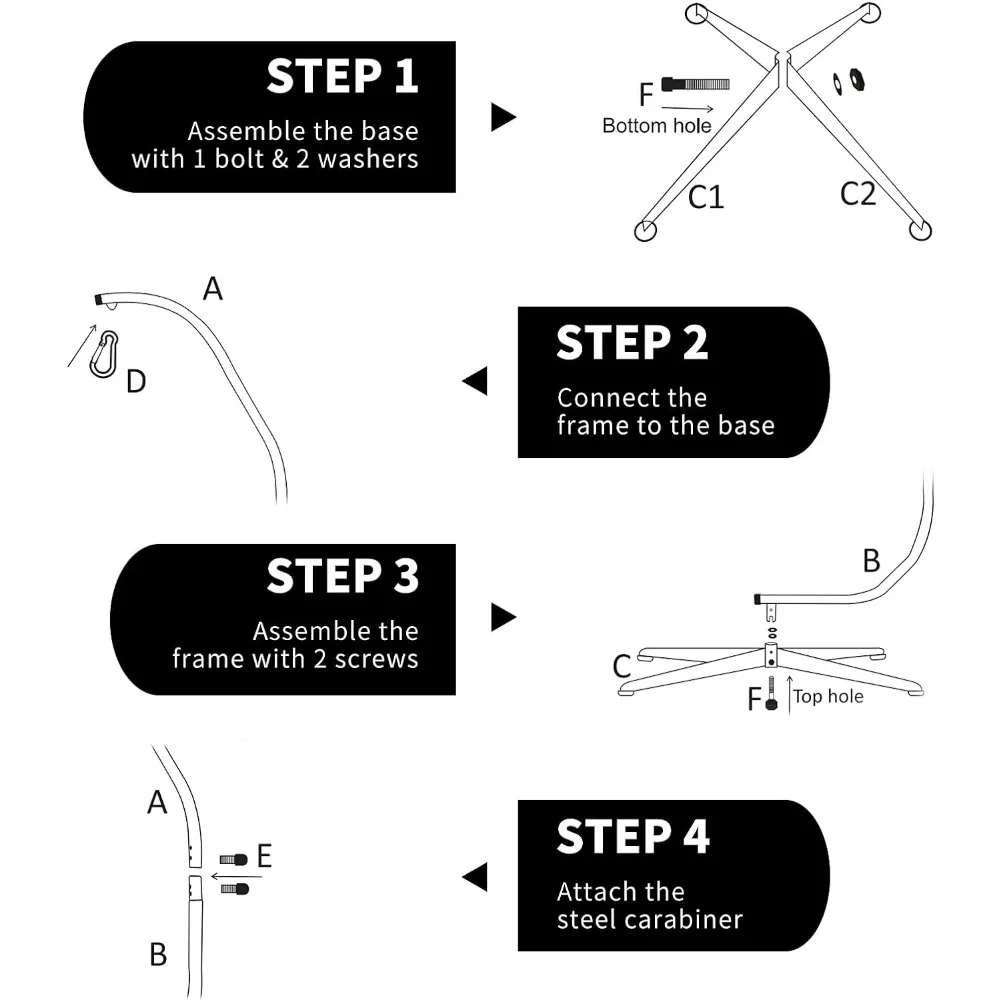 STEP 1
Assemble the base with 1 bolt & 2 washers

F
Bottom hole
C1
C2

A
D

STEP 2
Connect the frame to the base

STEP 3
Assemble the frame with 2 screws

B
C
F
Top hole

A
E
B

STEP 4
Attach the steel carabiner