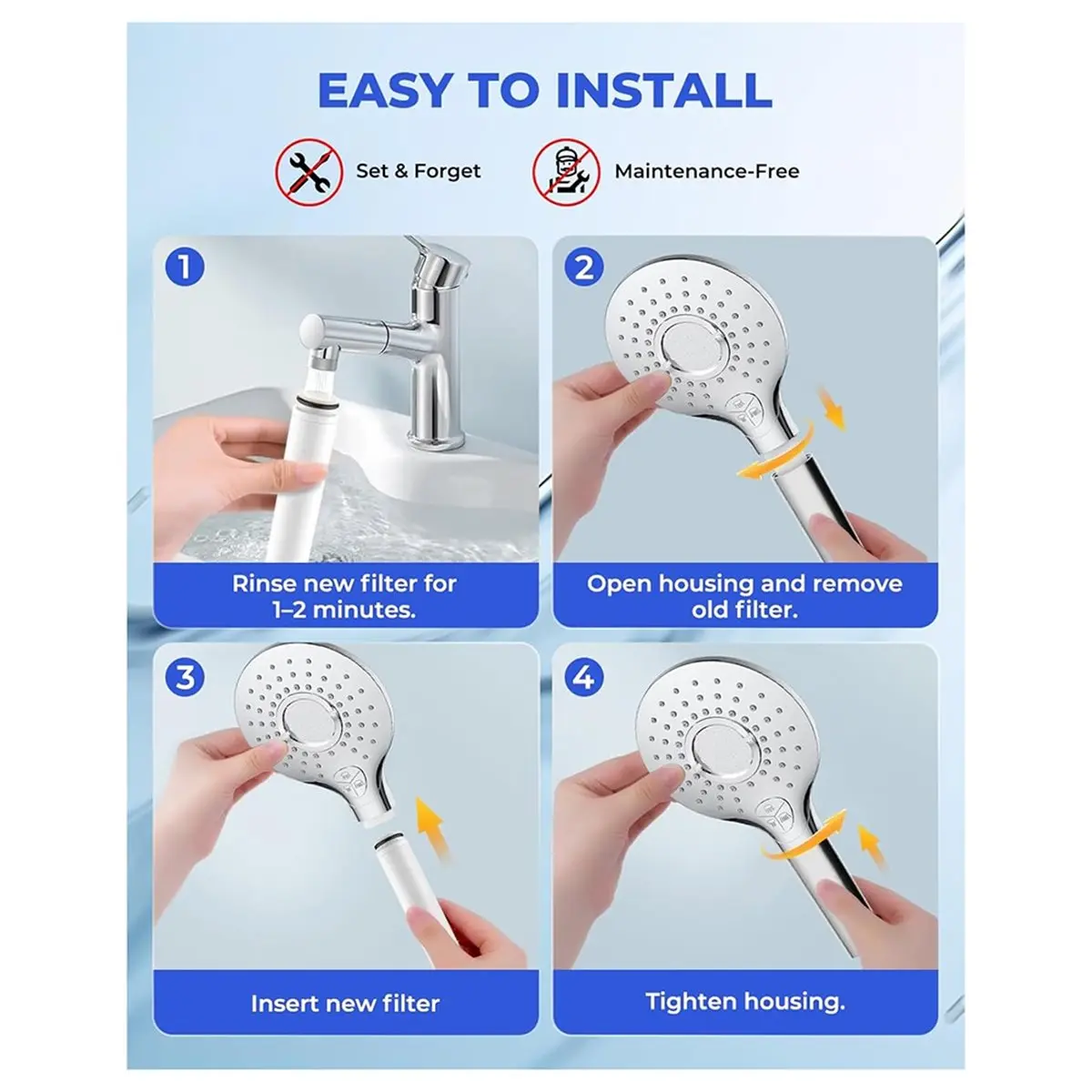 EASY TO INSTALL

Set & Forget

Maintenance-Free

1

Rinse new filter for 1–2 minutes.

2

Open housing and remove old filter.

3

Insert new filter

4

Tighten housing.