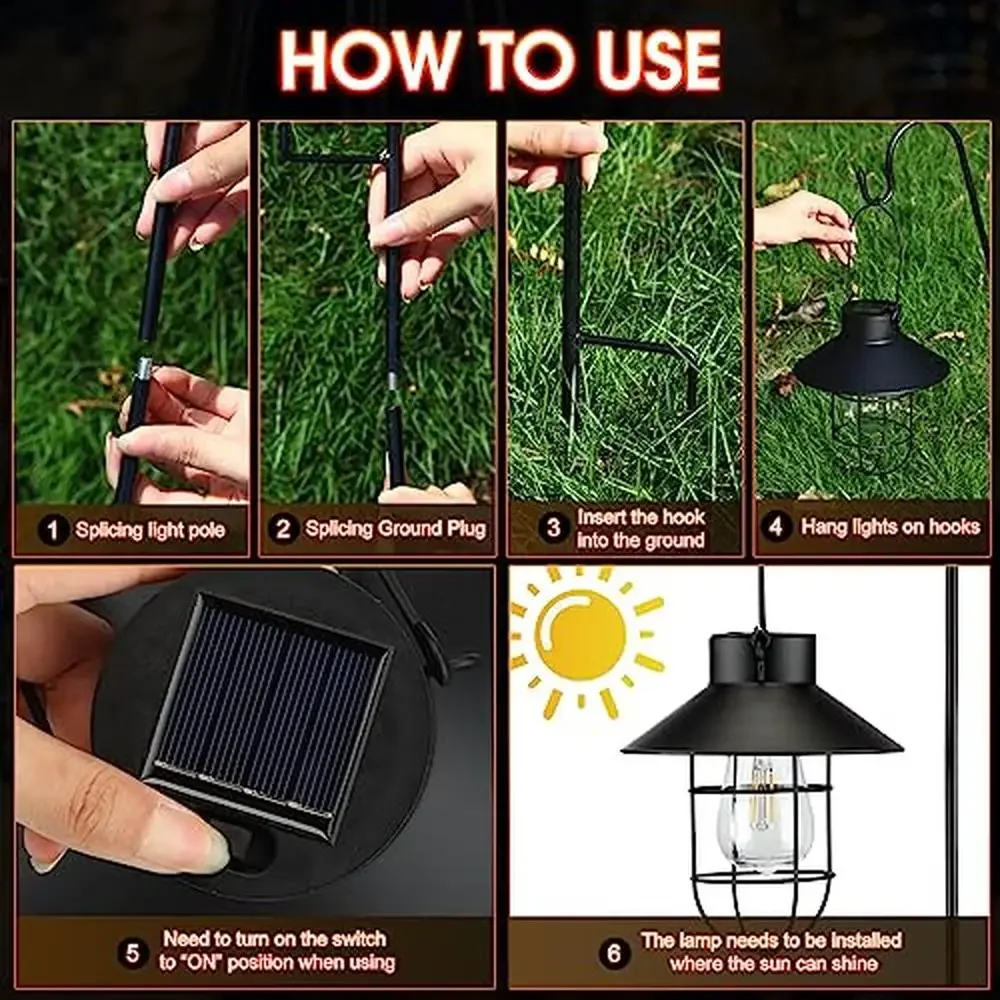 HOW TO USE

1 Splicing light pole

2 Splicing Ground Plug

3 Insert the hook into the ground

4 Hang lights on hooks

5 Need to turn on the switch to "ON" position when using

6 The lamp needs to be installed where the sun can shine