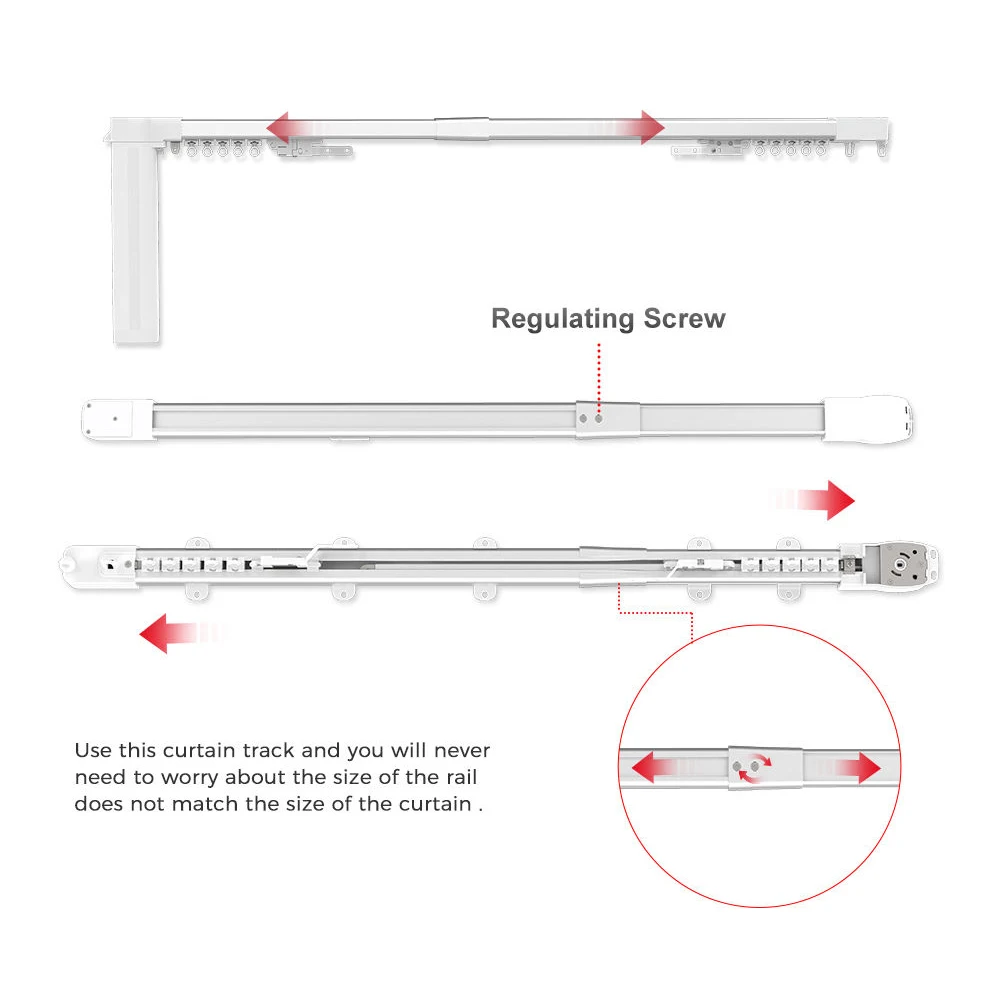 Regulating Screw

Use this curtain track and you will never need to worry about the size of the rail does not match the size of the curtain .